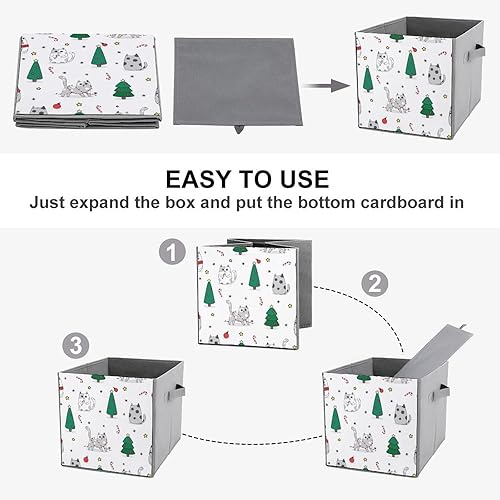 EASY TO USE
Just expand the box and put the bottom cardboard in

1

2

3