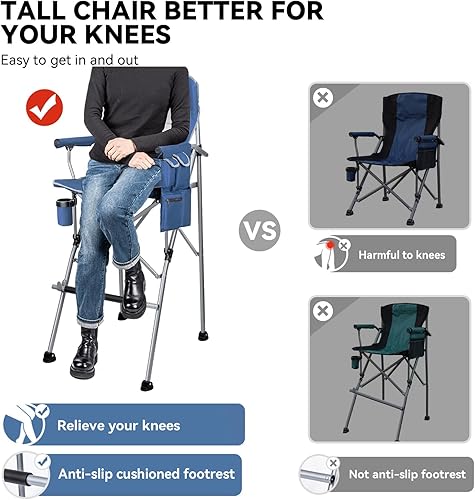 TALL CHAIR BETTER FOR YOUR KNEES

Easy to get in and out

VS

Harmful to knees

Relieve your knees

Anti-slip cushioned footrest

Not anti-slip footrest