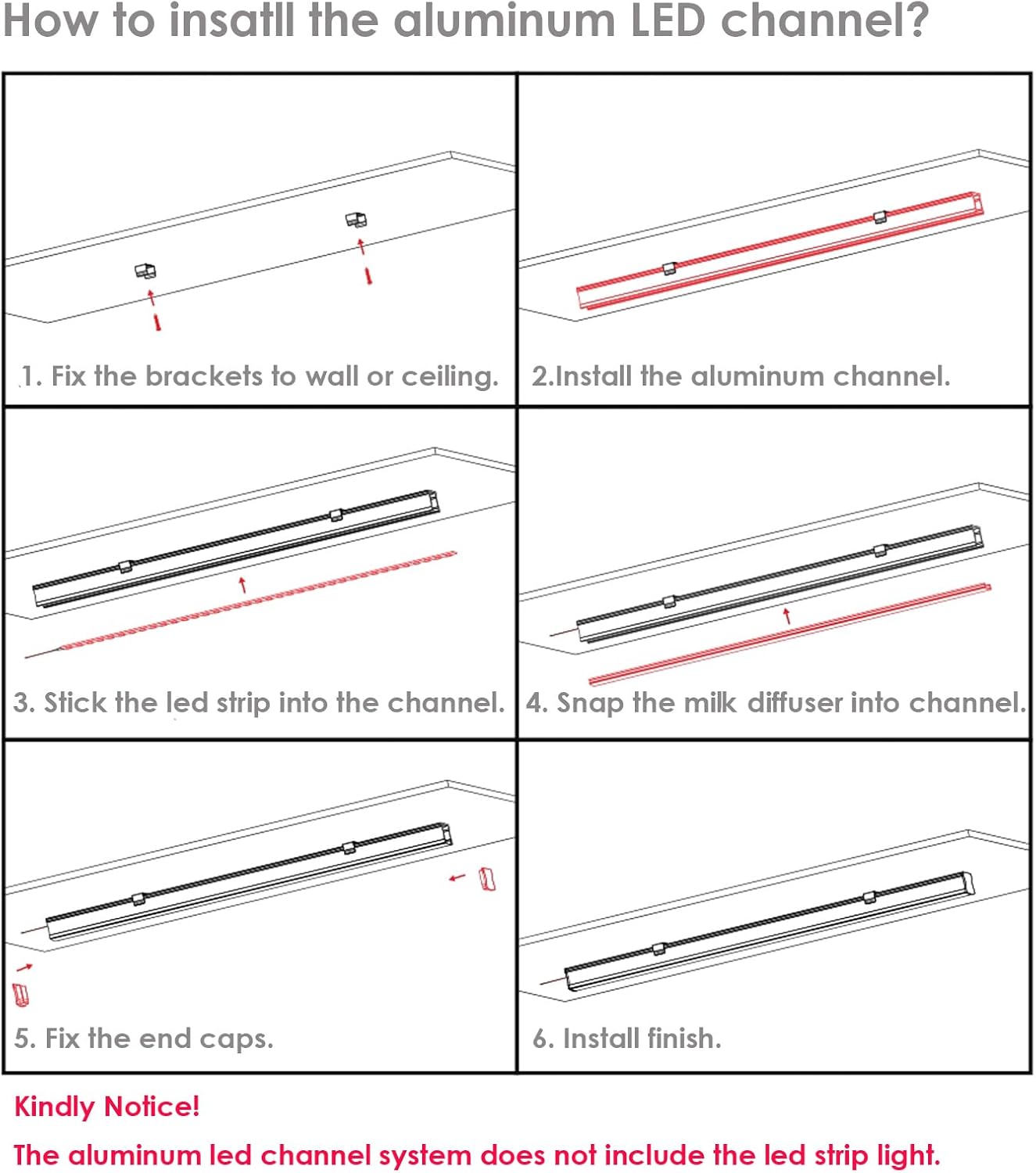 How to insatll the aluminum LED channel?

1. Fix the brackets to wall or ceiling.

2.Install the aluminum channel.

3. Stick the led strip into the channel.

4. Snap the milk diffuser into channel.

5. Fix the end caps.

6. Install finish.

Kindly Notice!

The aluminum led channel system does not include the led strip light.