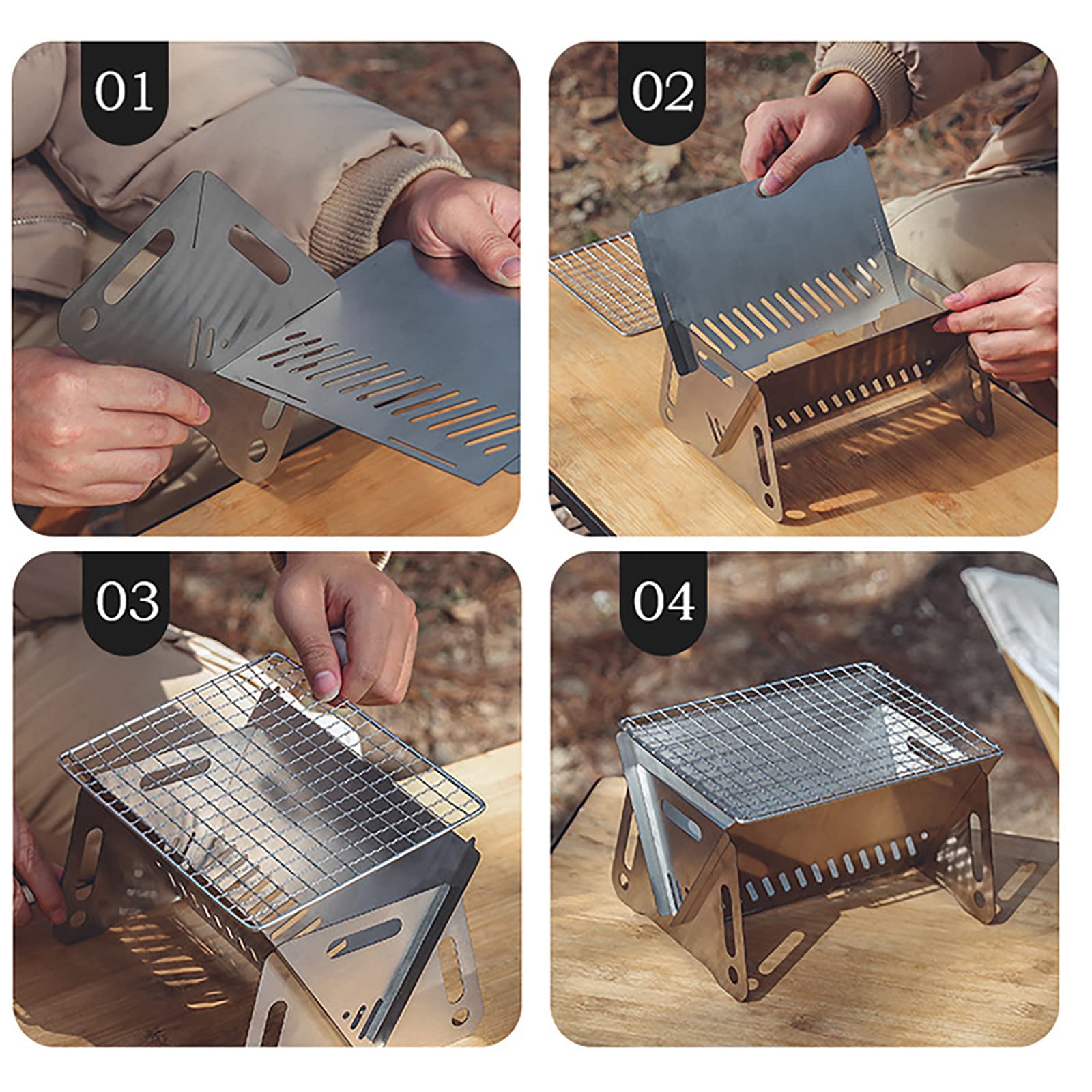 01

02

03

04