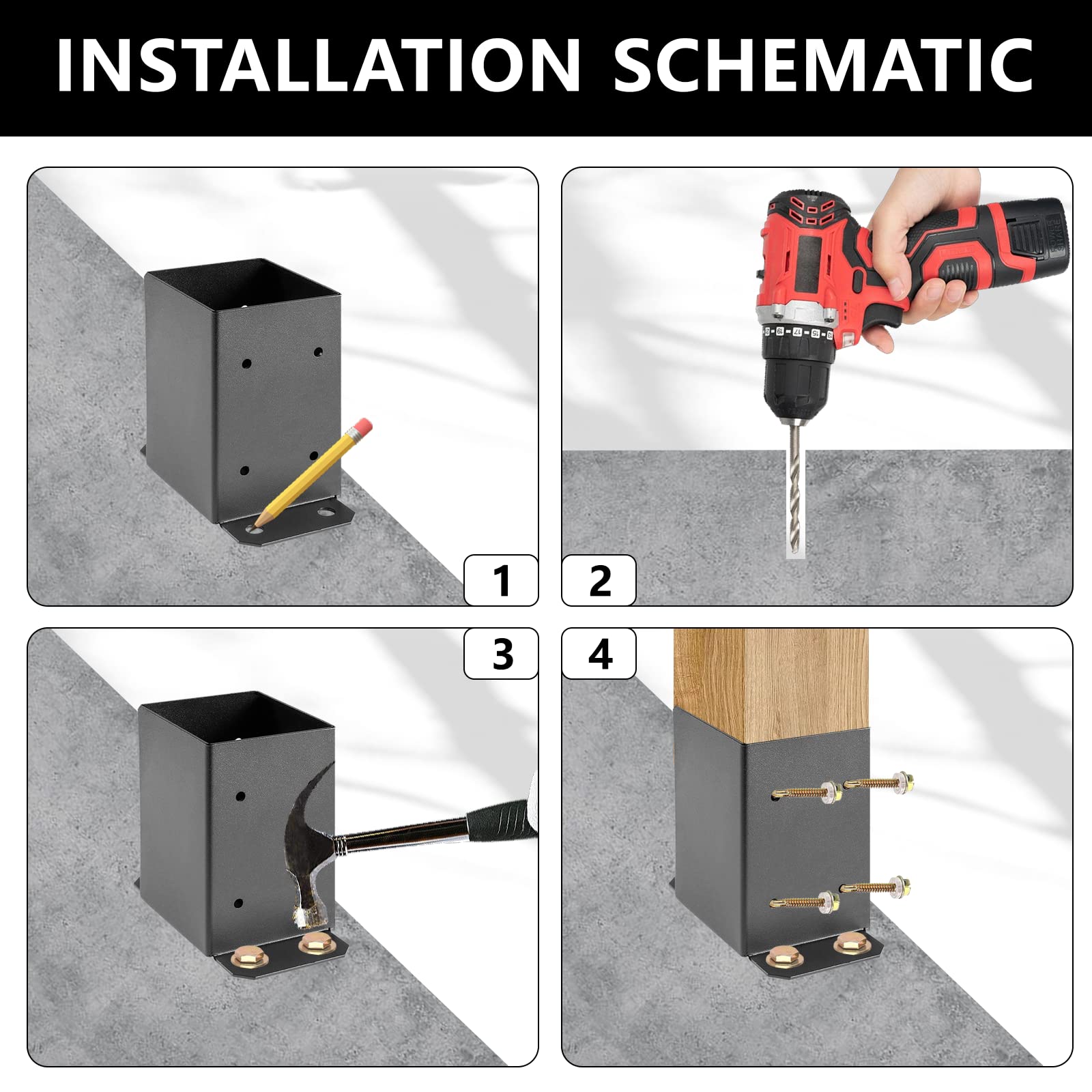 INSTALLATION SCHEMATIC

1

2

3

4