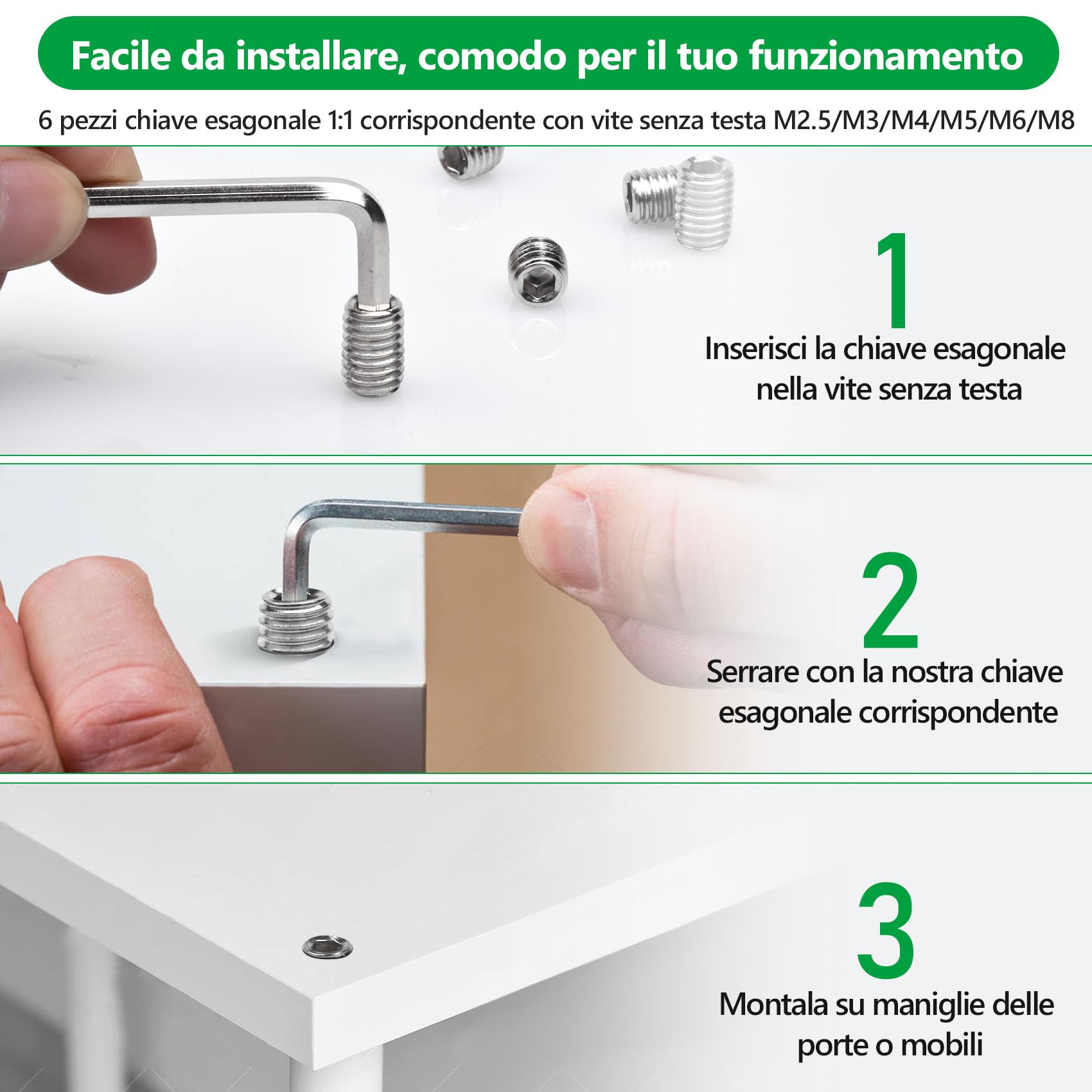 Facile da installare, comodo per il tuo funzionamento

6 pezzi chiave esagonale 1:1 corrispondente con vite senza testa M2.5/M3/M4/M5/M6/M8

1

Inserisci la chiave esagonale nella vite senza testa

2

Serrare con la nostra chiave esagonale corrispondente

3

Montala su maniglie delle porte o mobili