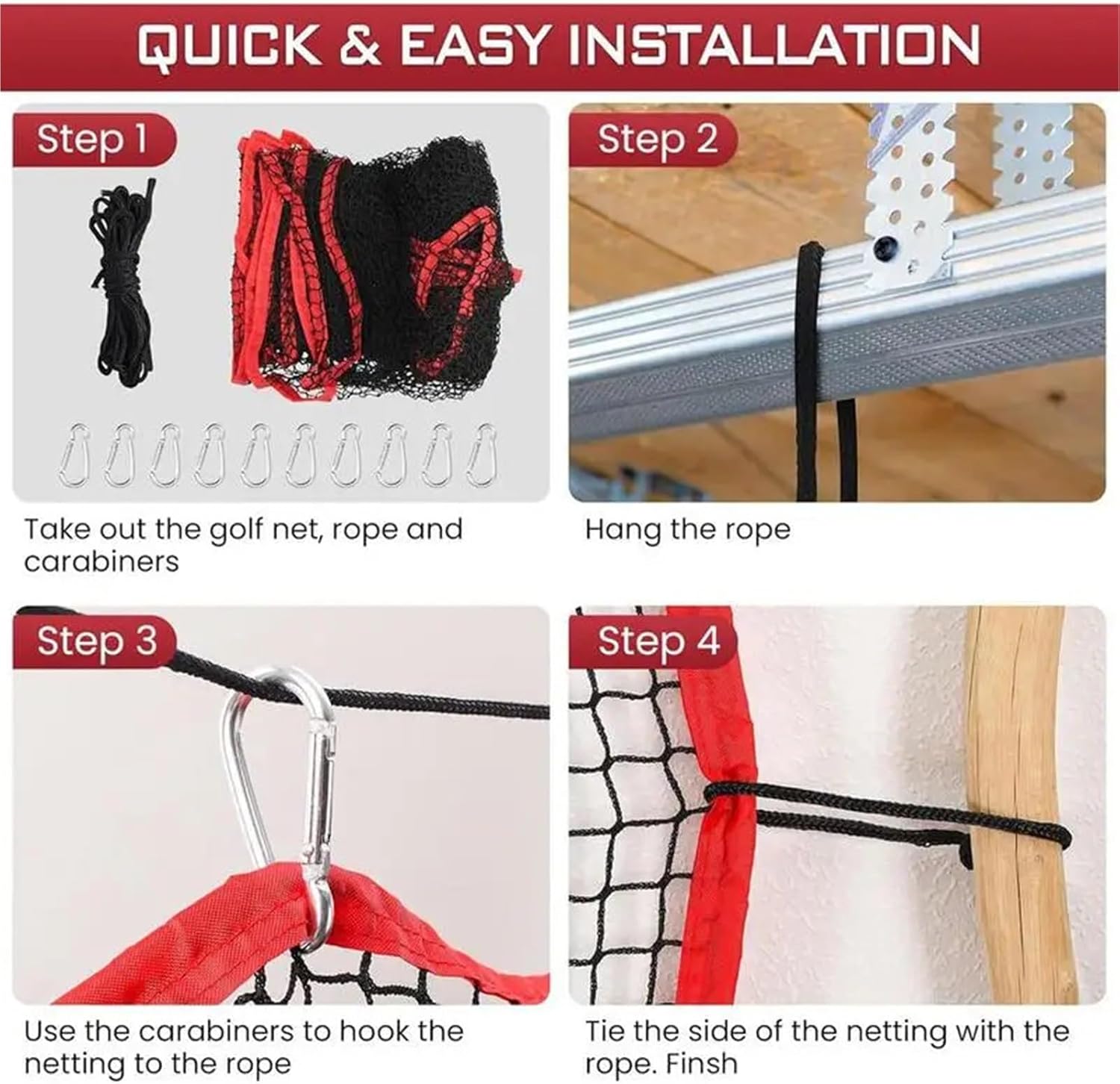 QUICK & EASY INSTALLATION

Step 1

Take out the golf net, rope and carabiners

Step 2

Hang the rope

Step 3

Use the carabiners to hook the netting to the rope

Step 4

Tie the side of the netting with the rope. Finsh