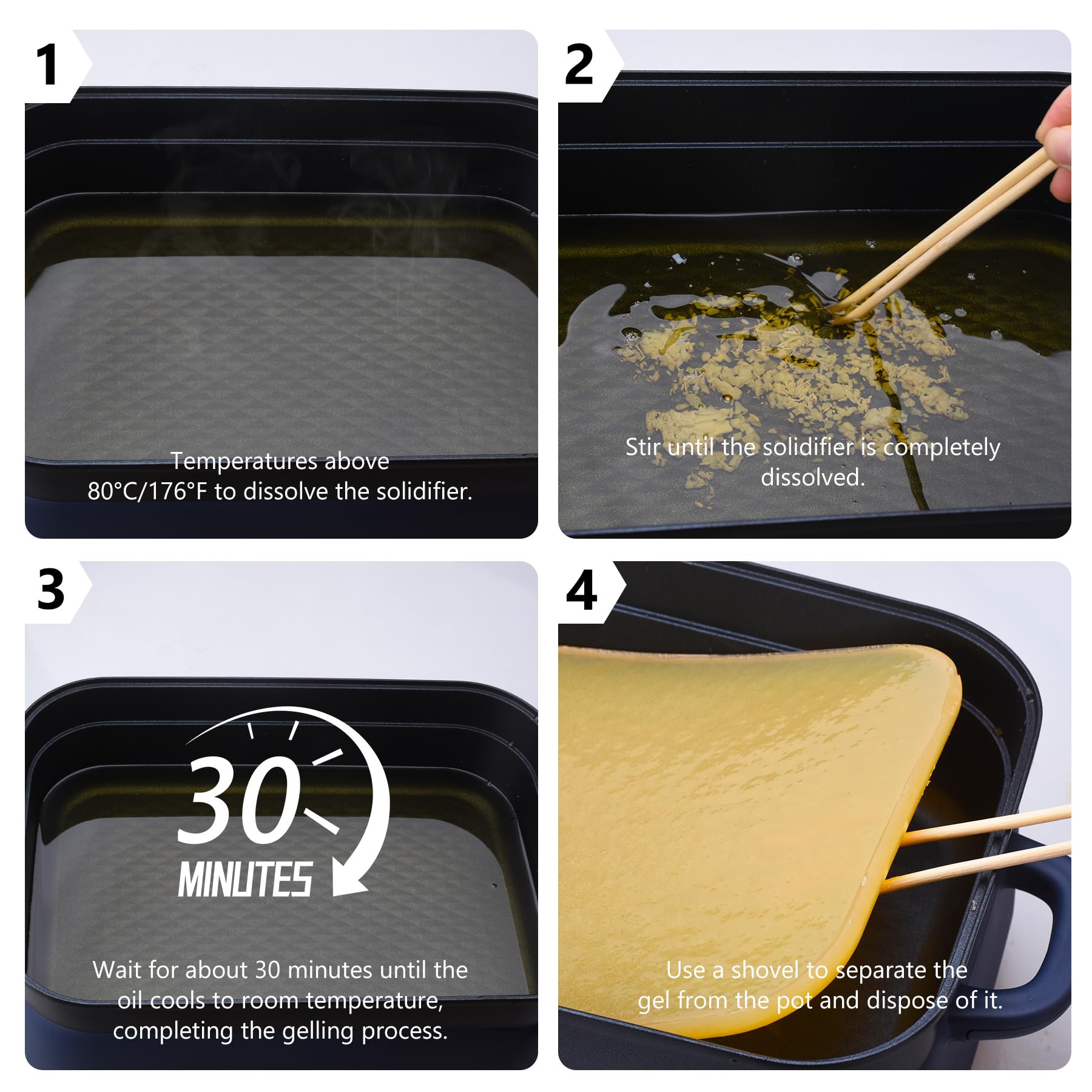 1

Temperatures above 80°C/176°F to dissolve the solidifier.

2

Stir until the solidifier is completely dissolved.

3

30 MINUTES

Wait for about 30 minutes until the oil cools to room temperature, completing the gelling process.

4

Use a shovel to separate the gel from the pot and dispose of it.