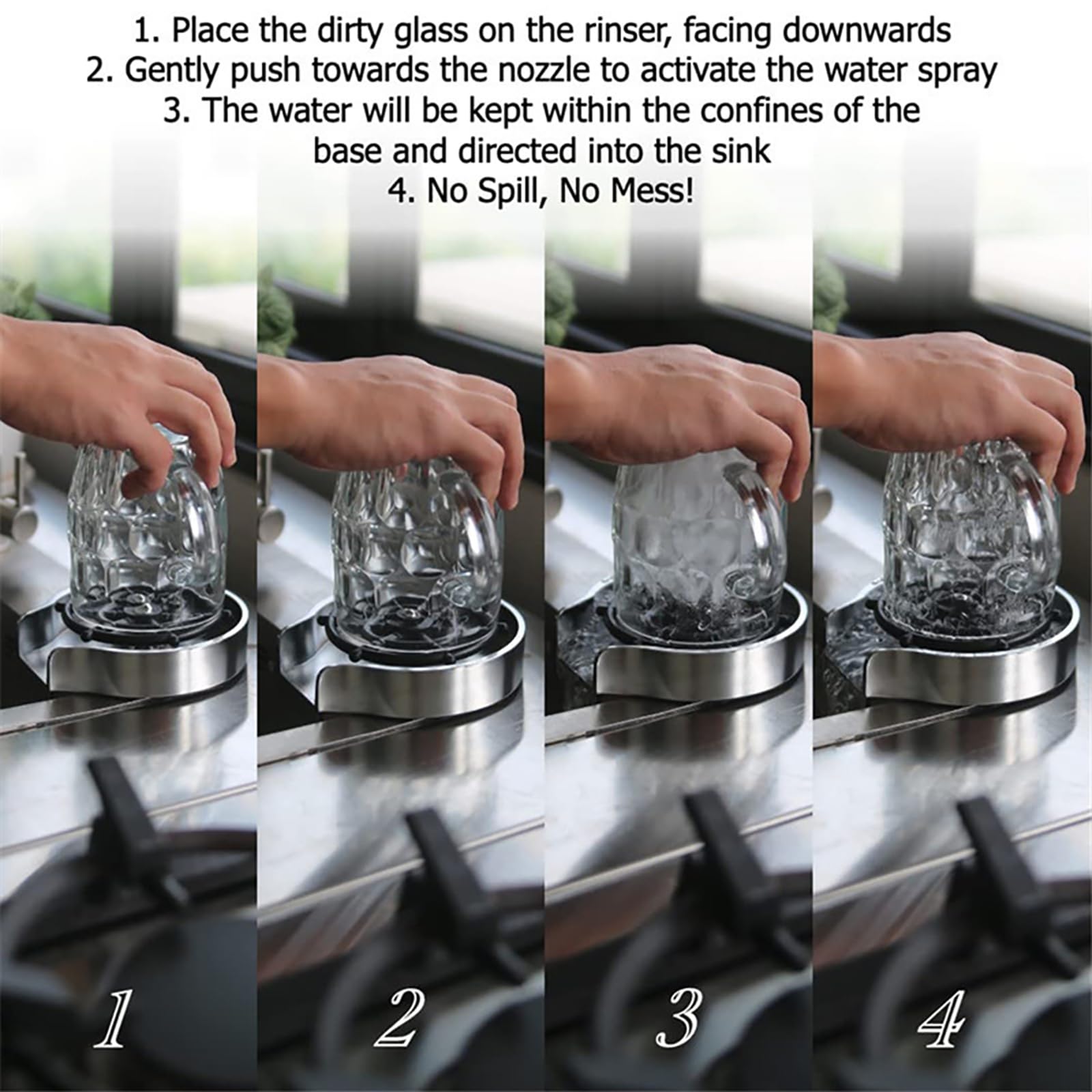 1. Place the dirty glass on the rinser, facing downwards
2. Gently push towards the nozzle to activate the water spray
3. The water will be kept within the confines of the base and directed into the sink
4. No Spill, No Mess!

1

2

3

4