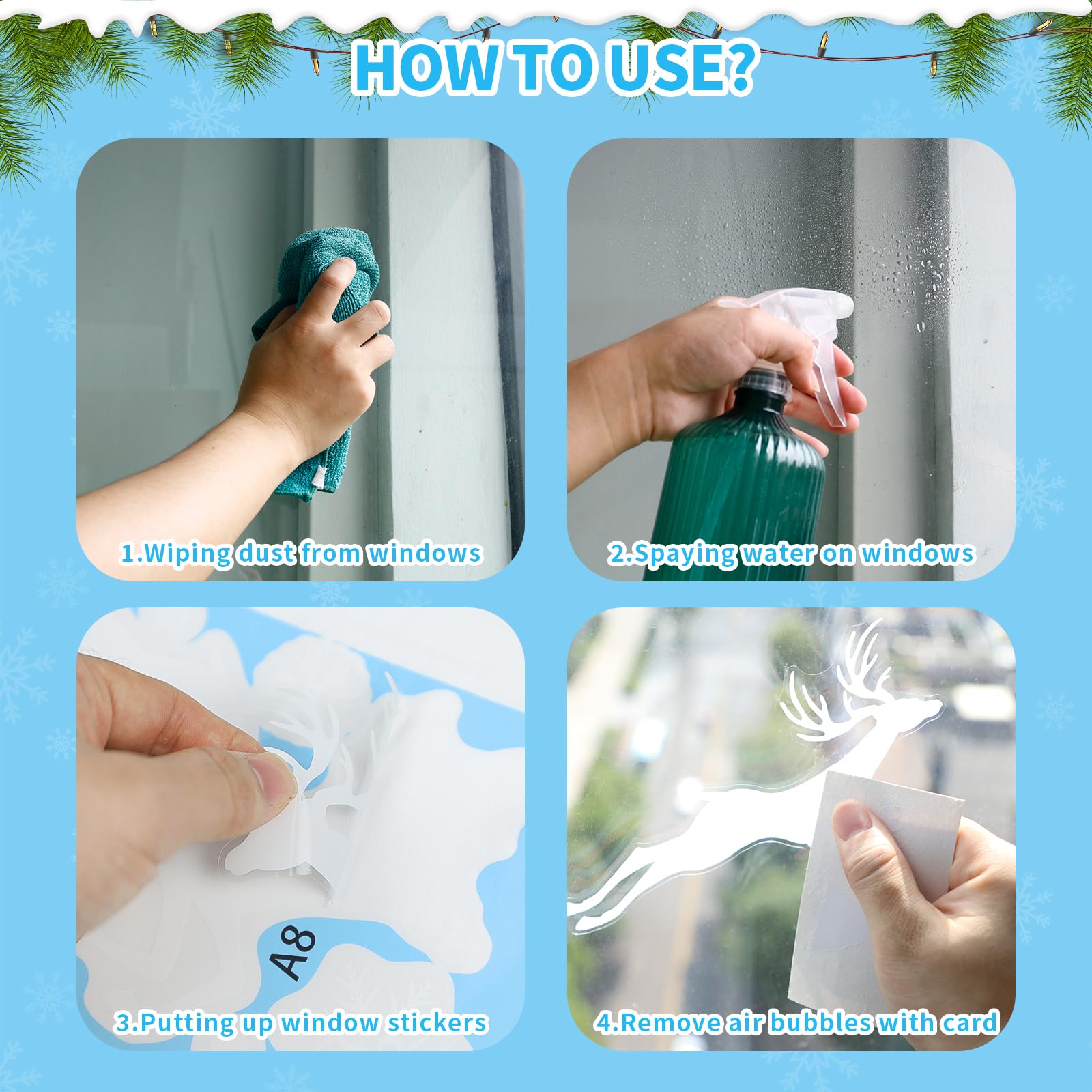 HOW TO USE?

1.Wiping dust from windows

2.Spaying water on windows

A8

3.Putting up window stickers

4.Remove air bubbles with card