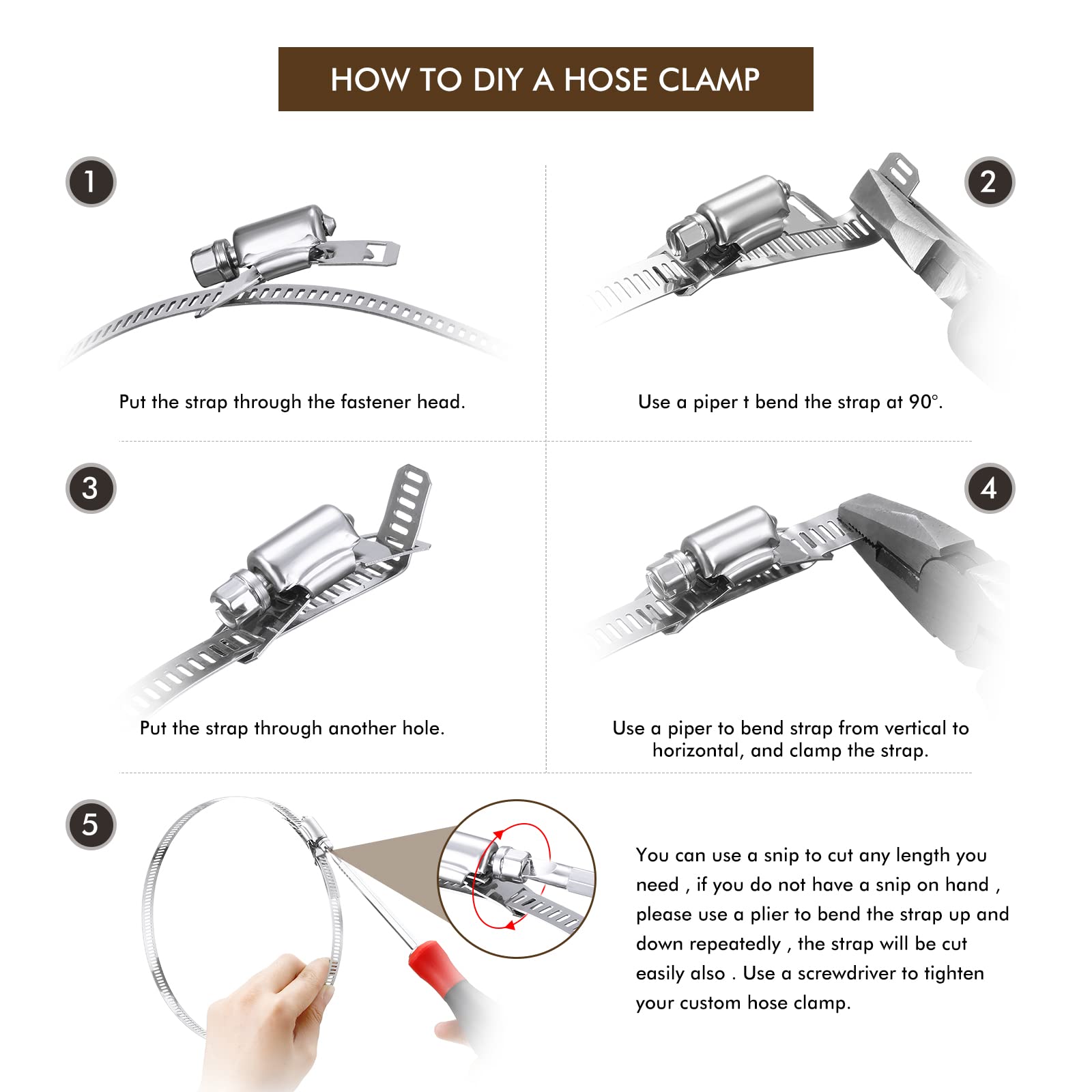 HOW TO DIY A HOSE CLAMP

1

Put the strap through the fastener head.

2

Use a piper t bend the strap at 90°.

3

Put the strap through another hole.

4

Use a piper to bend strap from vertical to horizontal, and clamp the strap.

5

You can use a snip to cut any length you need , if you do not have a snip on hand , please use a plier to bend the strap up and down repeatedly , the strap will be cut easily also . Use a screwdriver to tighten your custom hose clamp.