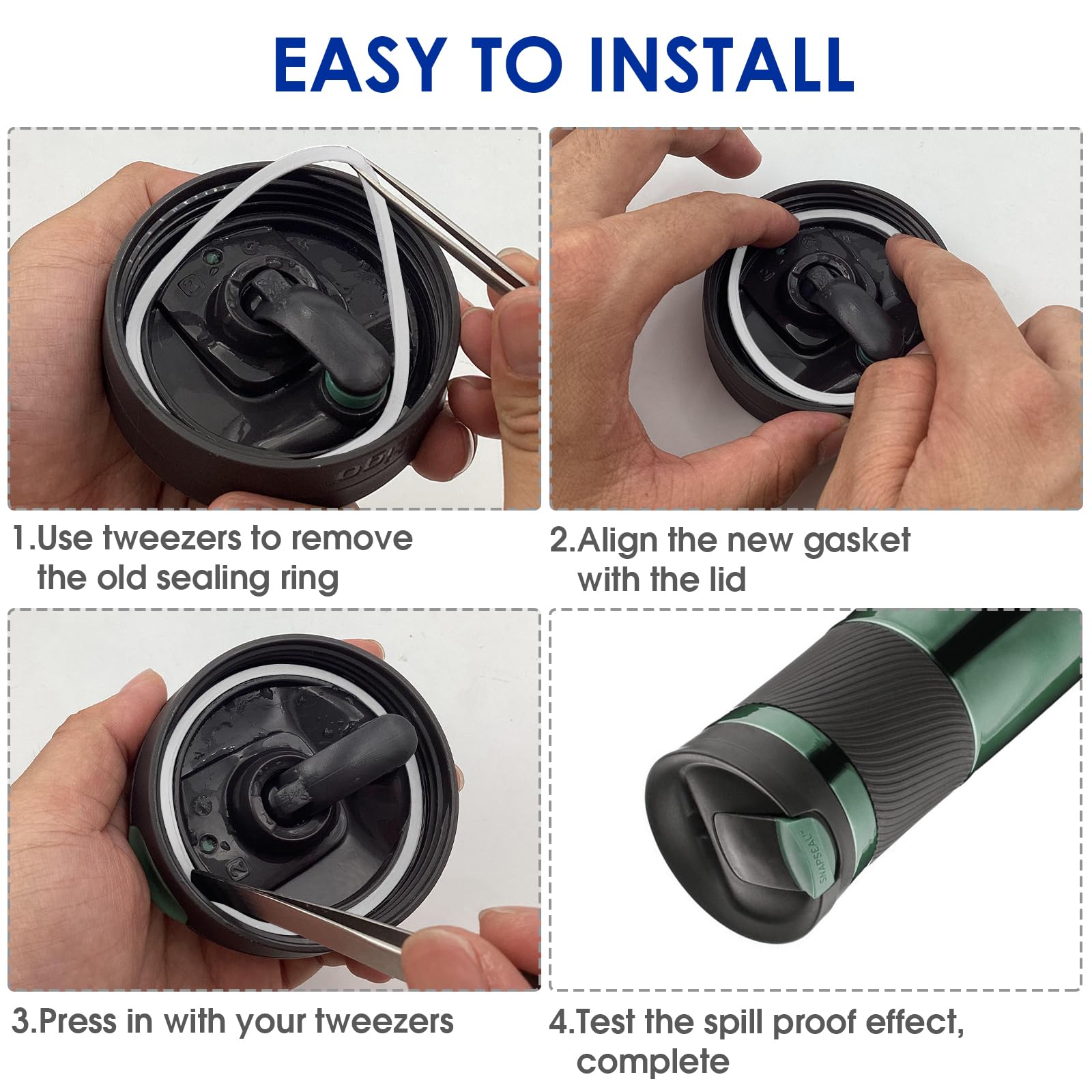 EASY TO INSTALL

1.Use tweezers to remove the old sealing ring

2.Align the new gasket with the lid

3.Press in with your tweezers

SNAPSEAL™

4.Test the spill proof effect, complete