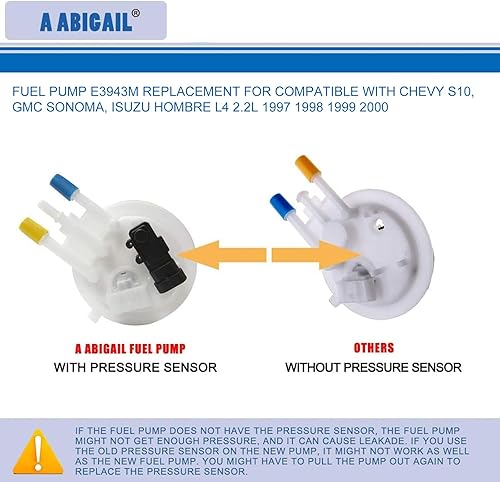 A ABIGAIL®

FUEL PUMP E3943M REPLACEMENT FOR COMPATIBLE WITH CHEVY S10, GMC SONOMA, ISUZU HOMBRE L4 2.2L 1997 1998 1999 2000

A ABIGAIL FUEL PUMP
WITH PRESSURE SENSOR

OTHERS
WITHOUT PRESSURE SENSOR

IF THE FUEL PUMP DOES NOT HAVE THE PRESSURE SENSOR, THE FUEL PUMP MIGHT NOT GET ENOUGH PRESSURE, AND IT CAN CAUSE LEAKADE. IF YOU USE THE OLD PRESSURE SENSOR ON THE NEW PUMP, IT MIGHT NOT WORK AS WELL AS THE NEW FUEL PUMP. YOU MIGHT HAVE TO PULL THE PUMP OUT AGAIN TO REPLACE THE PRESSURE SENSOR.