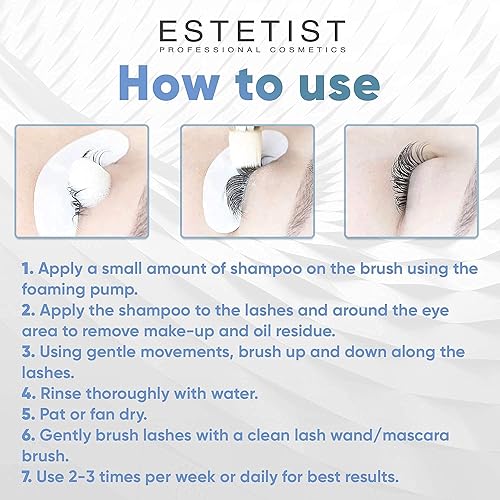 ESTETIST
PROFESSIONAL COSMETICS

How to use

1. Apply a small amount of shampoo on the brush using the foaming pump.
2. Apply the shampoo to the lashes and around the eye area to remove make-up and oil residue.
3. Using gentle movements, brush up and down along the lashes.
4. Rinse thoroughly with water.
5. Pat or fan dry.
6. Gently brush lashes with a clean lash wand/mascara brush.
7. Use 2-3 times per week or daily for best results.