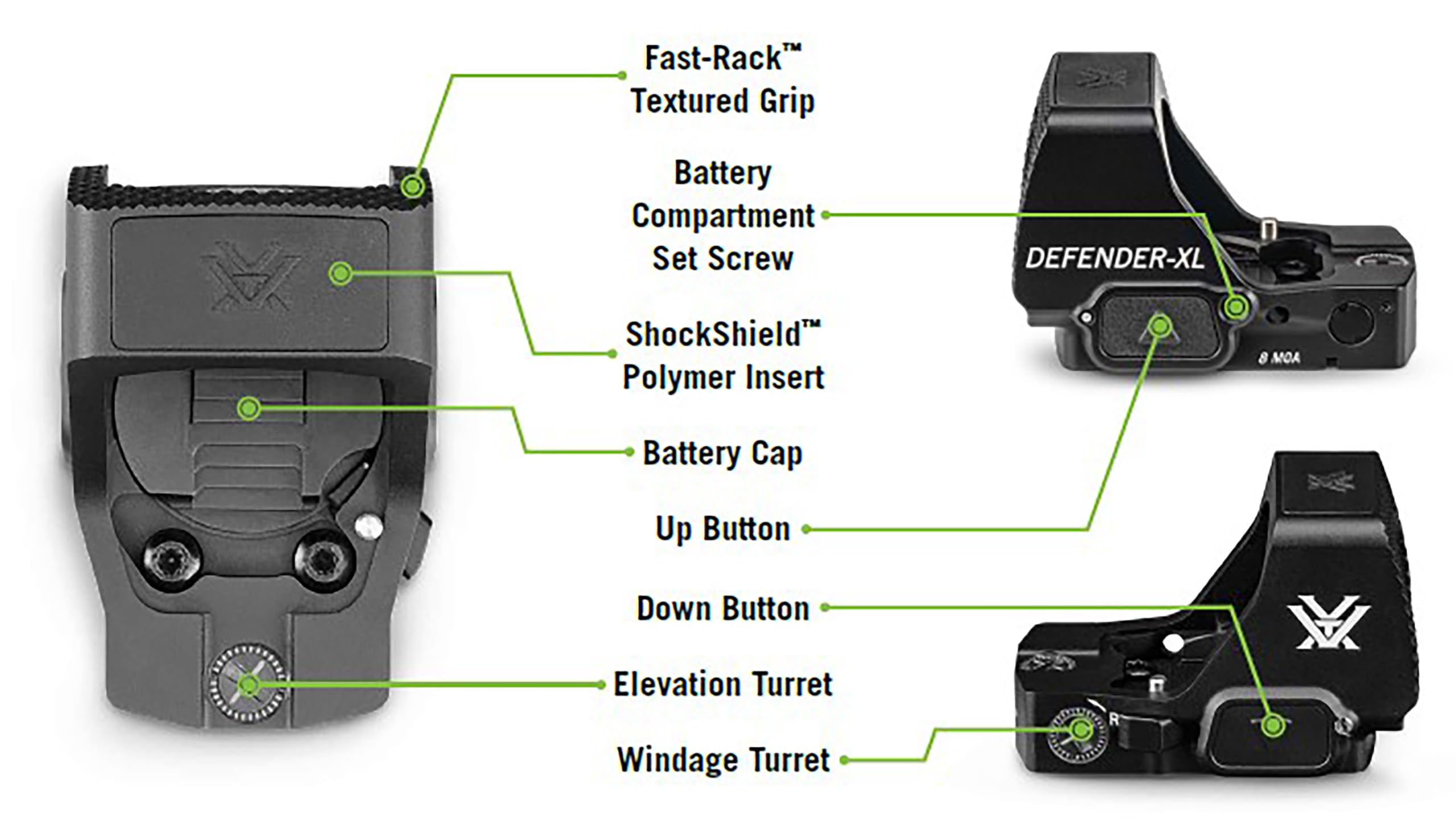 Fast-Rack™ Textured Grip

Battery Compartment Set Screw

ShockShield™ Polymer Insert

Battery Cap

Up Button

Down Button

Elevation Turret

Windage Turret

DEFENDER-XL

8 MOA

R