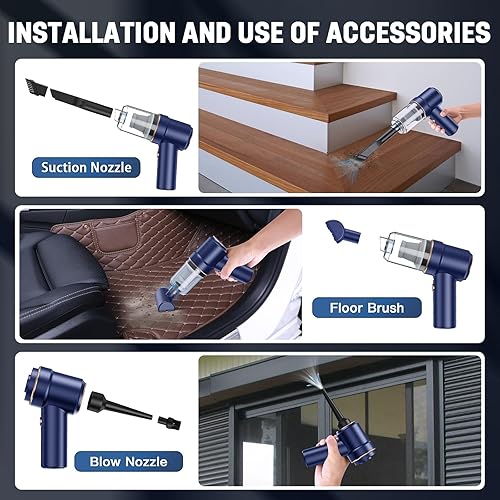 INSTALLATION AND USE OF ACCESSORIES

Suction Nozzle

Floor Brush

Blow Nozzle