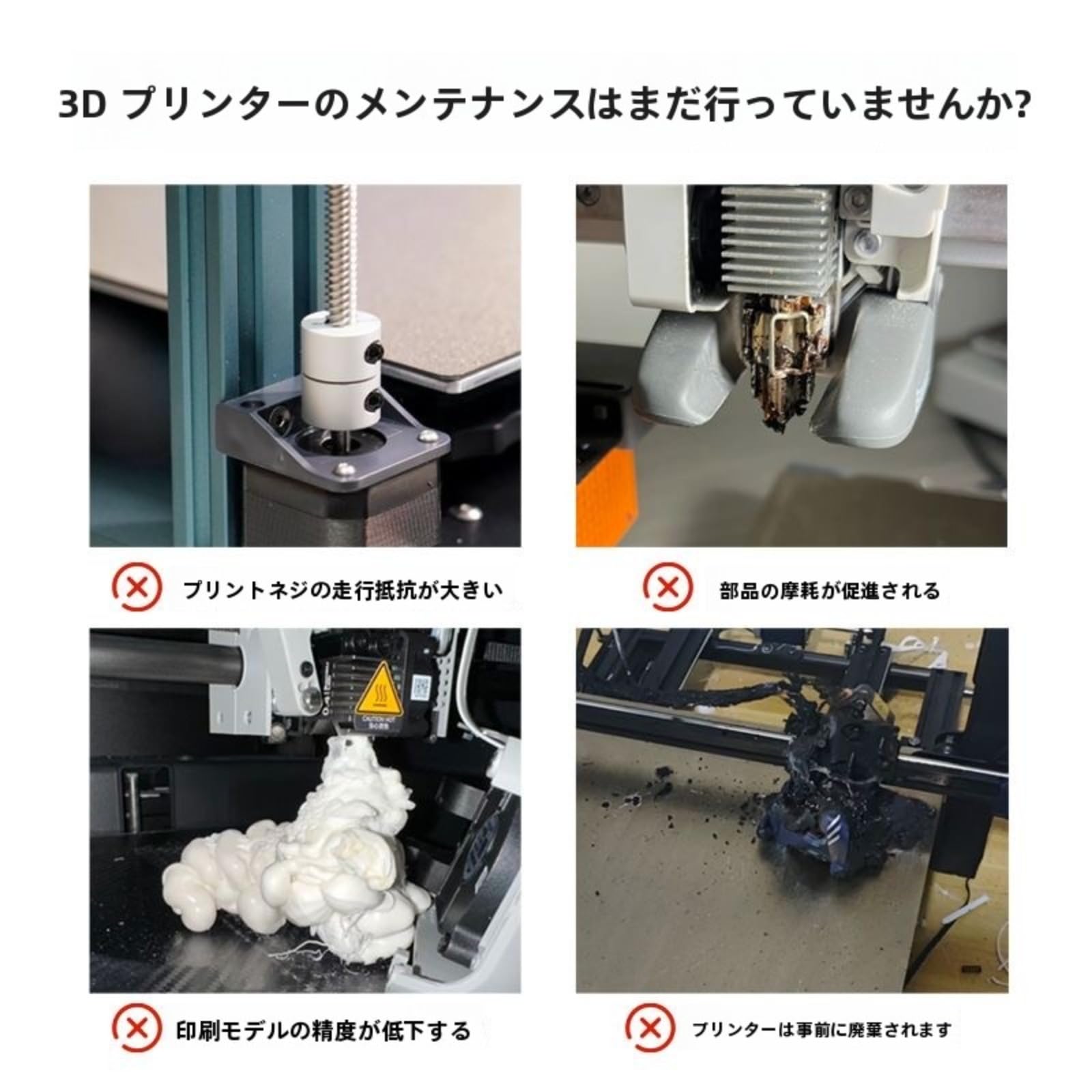 3D プリンターのメンテナンスはまだ行っていませんか?

プリントネジの走行抵抗が大きい

部品の摩耗が促進される

0.4

CAUTION HOT

印刷モデルの精度が低下する

プリンターは事前に廃棄されます