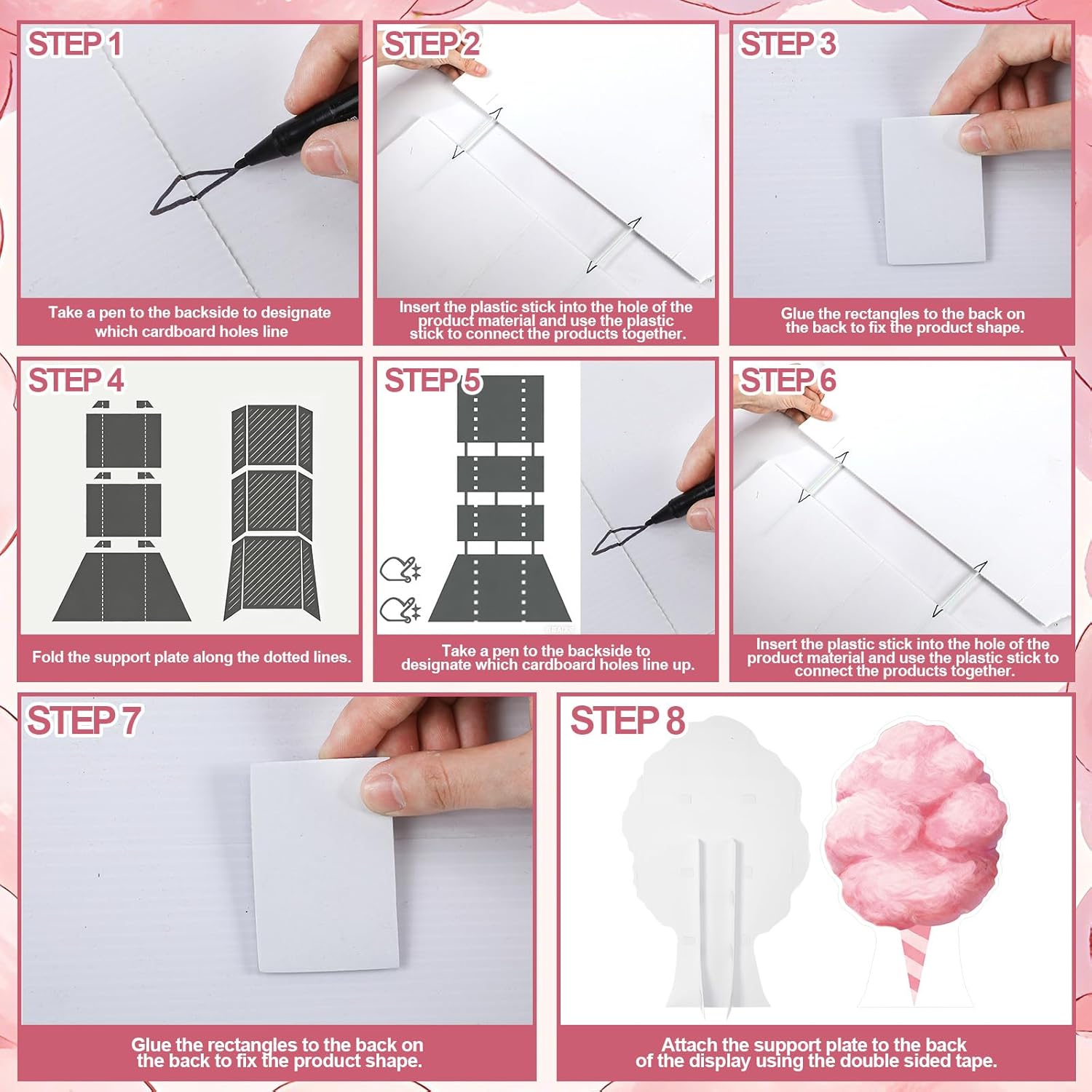 STEP 1

Take a pen to the backside to designate which cardboard holes line

STEP 2

Insert the plastic stick into the hole of the product material and use the plastic stick to connect the products together.

STEP 3

Glue the rectangles to the back on the back to fix the product shape.

STEP 4

Fold the support plate along the dotted lines.

STEP 5

Take a pen to the backside to designate which cardboard holes line up.

STEP 6

Insert the plastic stick into the hole of the product material and use the plastic stick to connect the products together.

STEP 7

Glue the rectangles to the back on the back to fix the product shape.

STEP 8

Attach the support plate to the back of the display using the double sided tape.