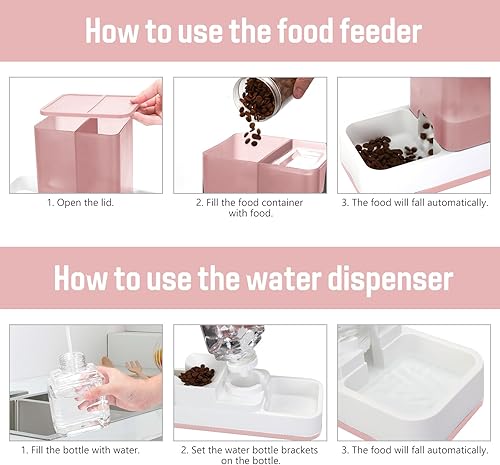 How to use the food feeder

1. Open the lid.

2. Fill the food container with food.

3. The food will fall automatically.

How to use the water dispenser

1. Fill the bottle with water.

2. Set the water bottle brackets on the bottle.

3. The food will fall automatically.