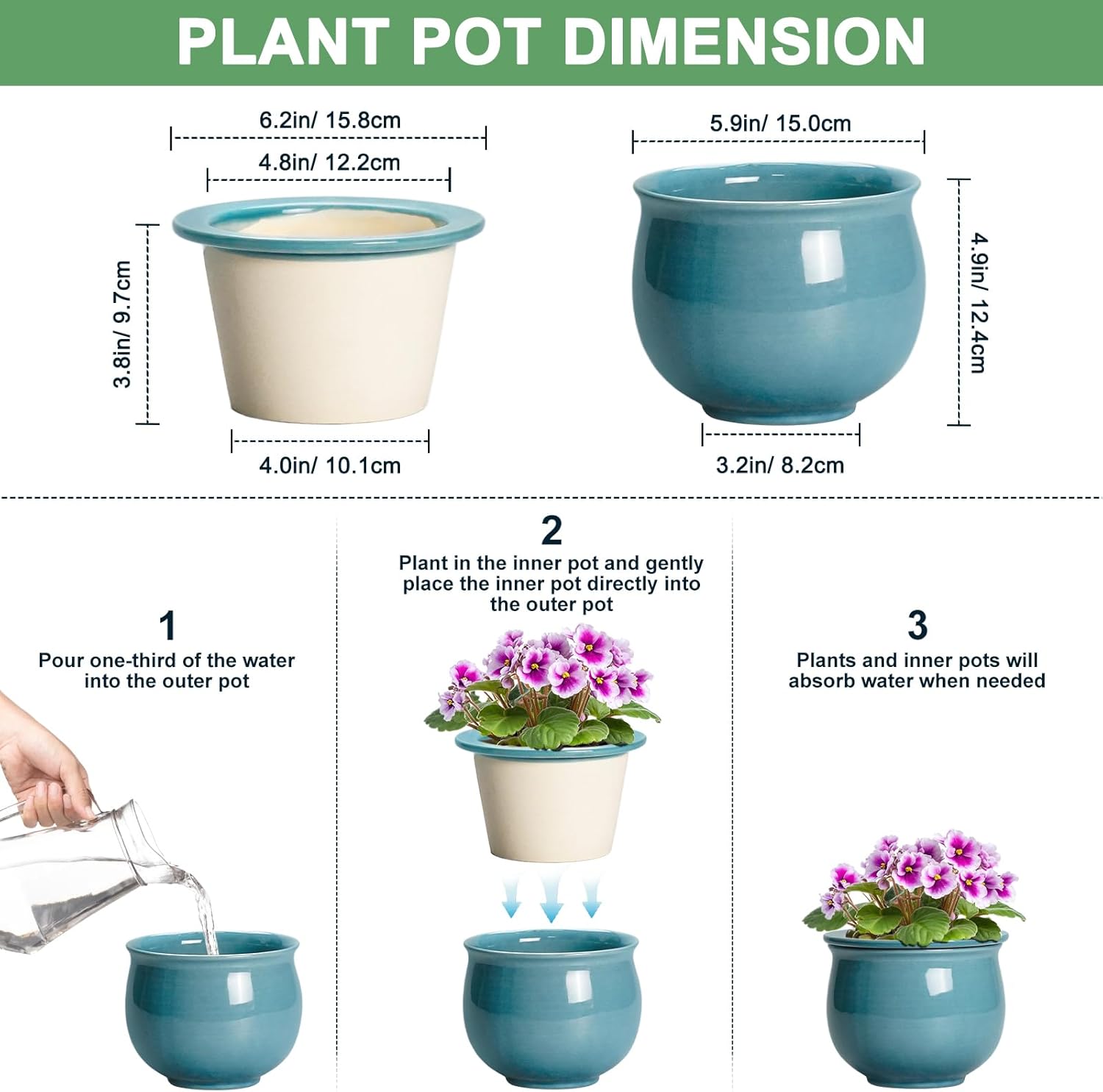 PLANT POT DIMENSION

6.2in/ 15.8cm

4.8in/ 12.2cm

3.8in/ 9.7cm

4.0in/ 10.1cm

5.9in/ 15.0cm

4.9in/ 12.4cm

3.2in/ 8.2cm

1
Pour one-third of the water into the outer pot

2
Plant in the inner pot and gently place the inner pot directly into the outer pot

3
Plants and inner pots will absorb water when needed