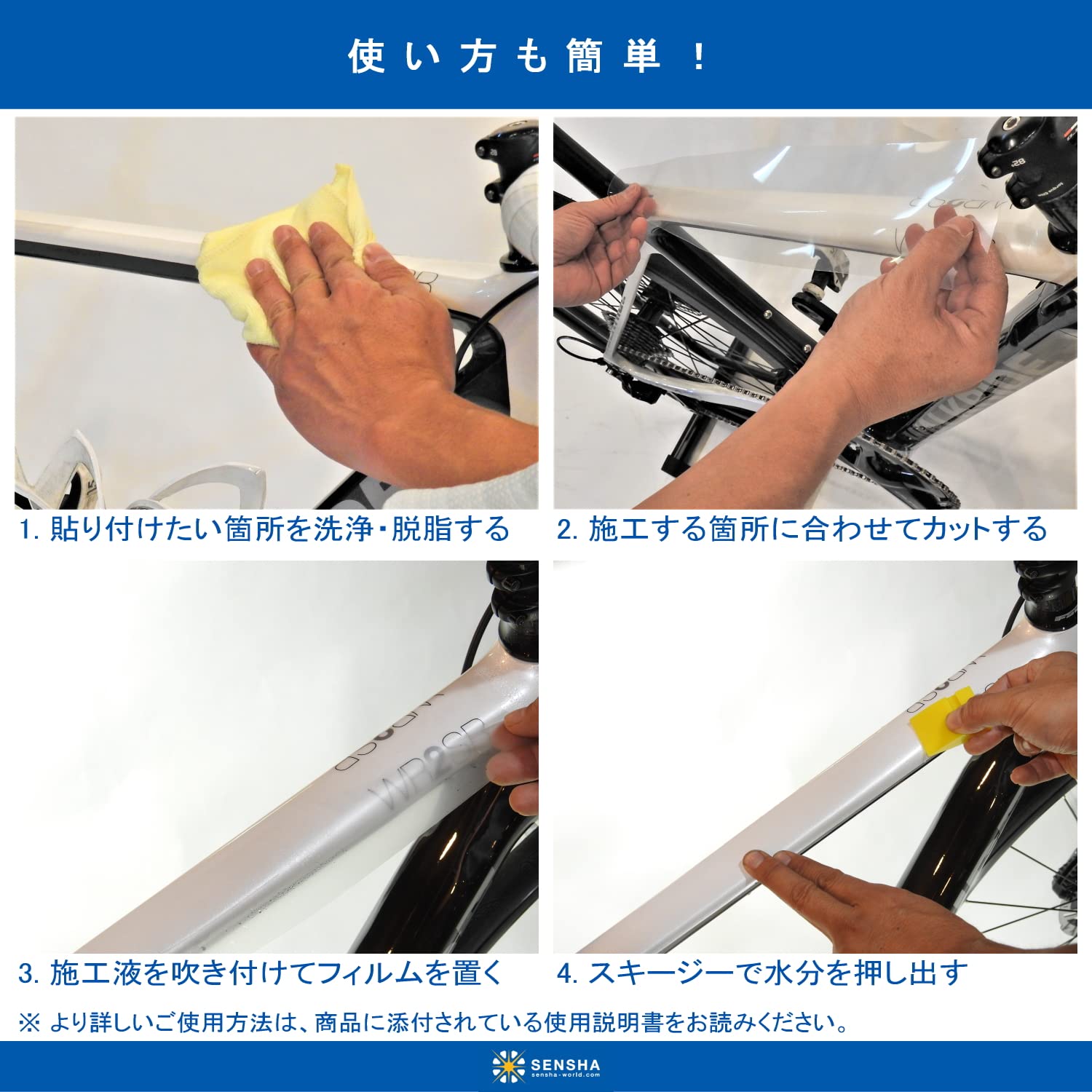 使い方も簡単！

1. 貼り付けたい箇所を洗浄・脱脂する

2. 施工する箇所に合わせてカットする

3. 施工液を吹き付けてフィルムを置く

4. スキージーで水分を押し出す

※ より詳しいご使用方法は、商品に添付されている使用説明書をお読みください。

SENSHA
sensha-world.com