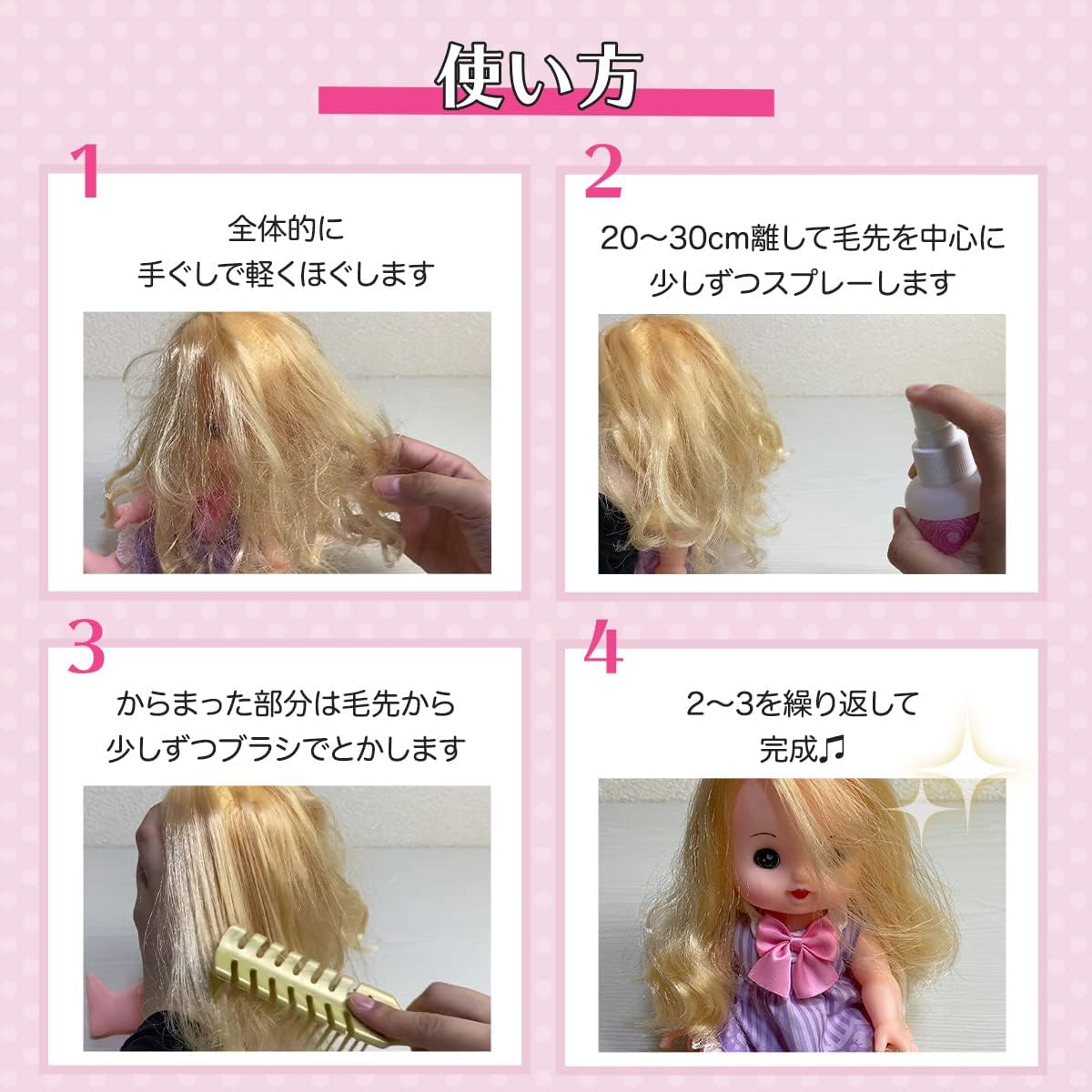 使い方

1

全体的に
手ぐしで軽くほぐします

2

20〜30cm離して毛先を中心に
少しずつスプレーします

3

からまった部分は毛先から
少しずつブラシでとかします

4

2〜3を繰り返して
完成♫