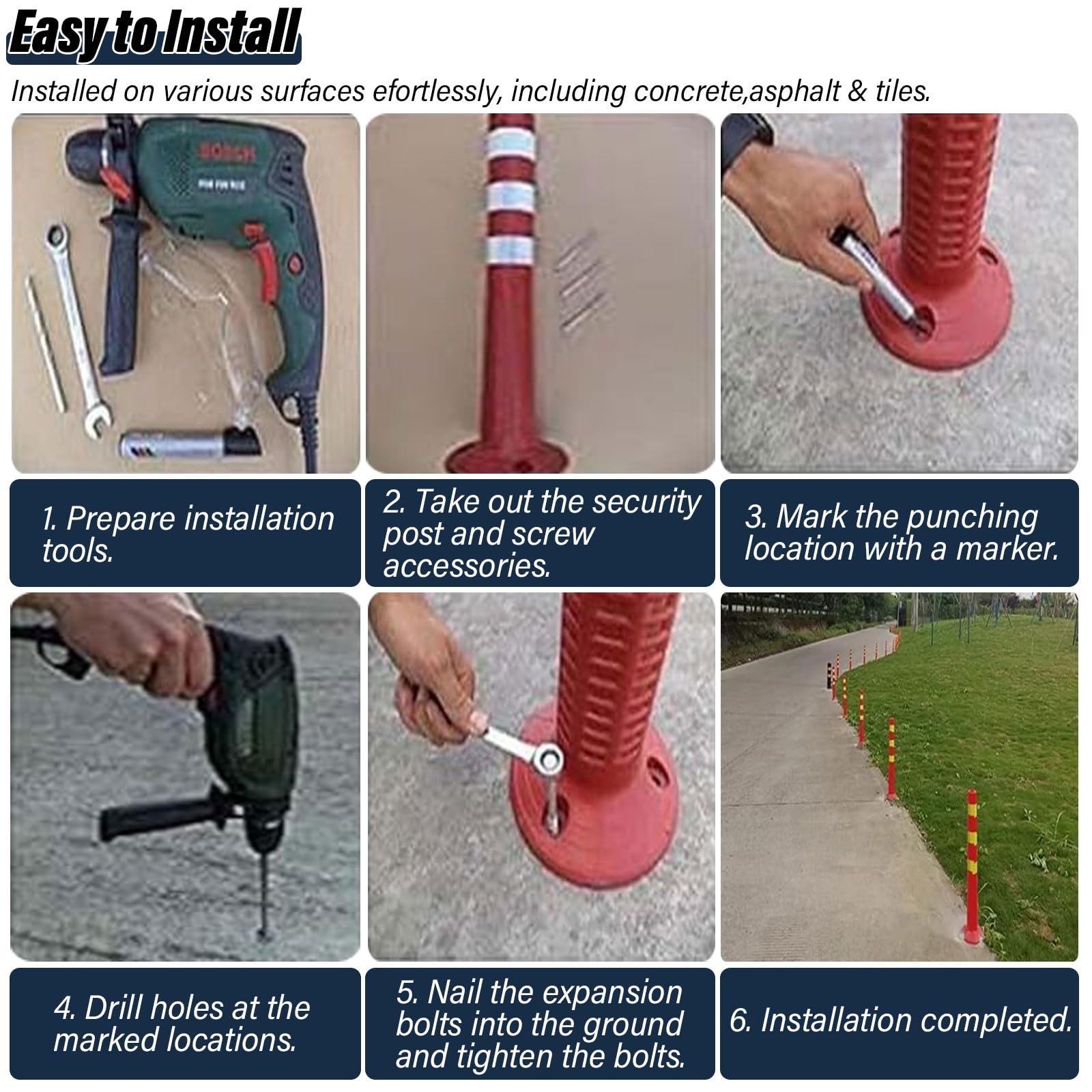 Easy to Install

Installed on various surfaces efortlessly, including concrete,asphalt & tiles.

BOSCH

1. Prepare installation tools.

2. Take out the security post and screw accessories.

3. Mark the punching location with a marker.

4. Drill holes at the marked locations.

5. Nail the expansion bolts into the ground and tighten the bolts.

6. Installation completed.