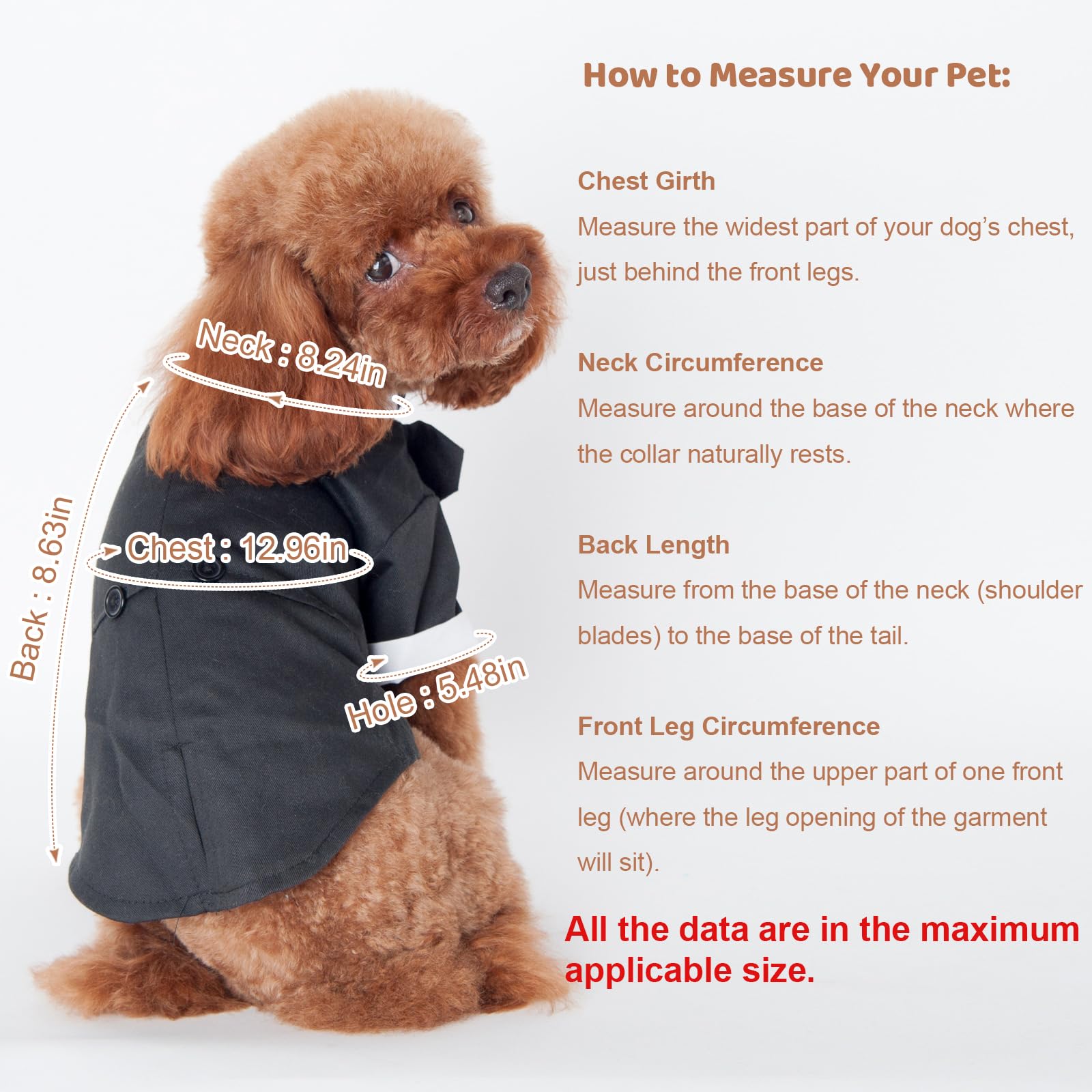 Neck : 8.24in

Back : 8.63in

Chest : 12.96in

Hole : 5.48in

How to Measure Your Pet:

Chest Girth

Measure the widest part of your dog's chest, just behind the front legs.

Neck Circumference

Measure around the base of the neck where the collar naturally rests.

Back Length

Measure from the base of the neck (shoulder blades) to the base of the tail.

Front Leg Circumference

Measure around the upper part of one front leg (where the leg opening of the garment will sit).

All the data are in the maximum applicable size.