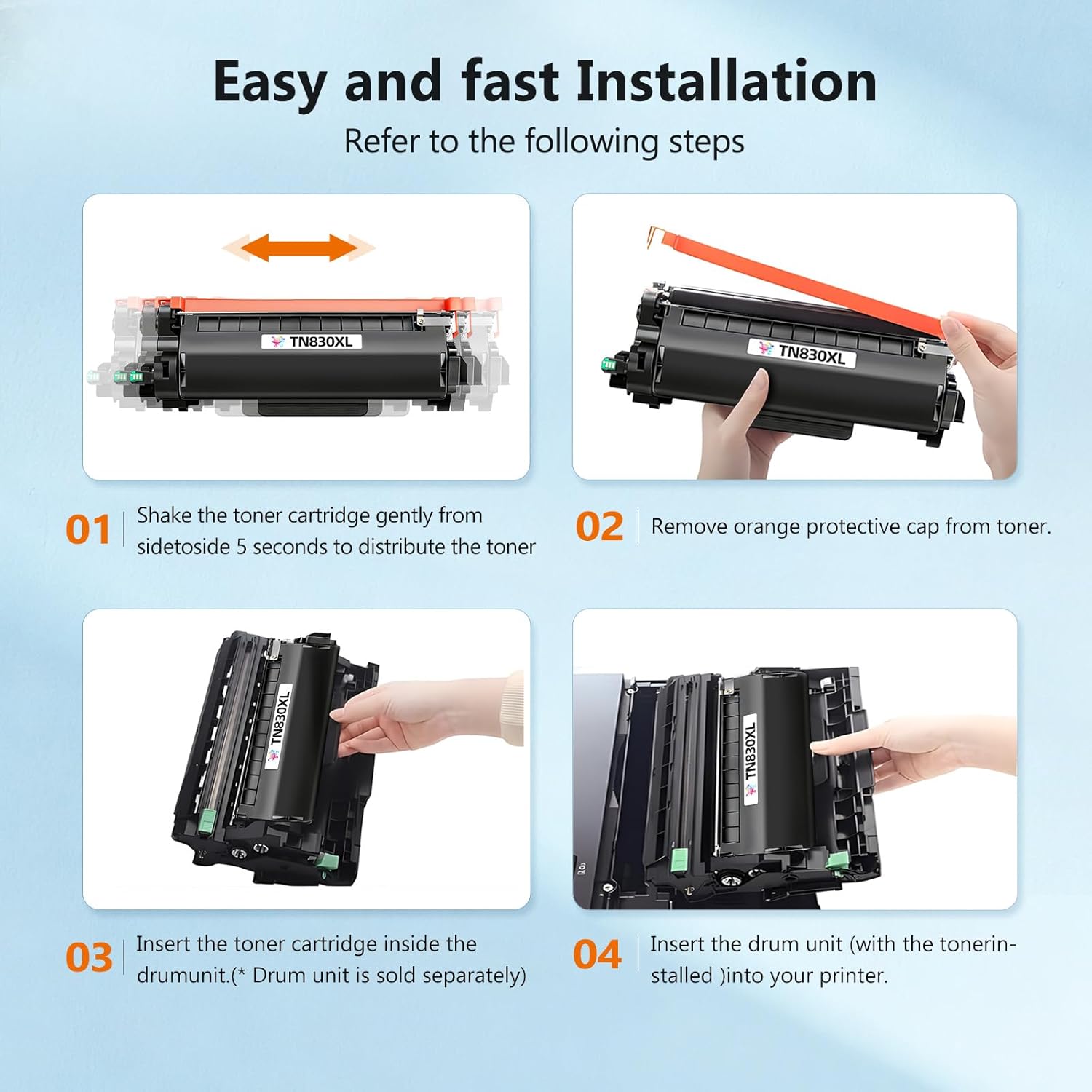 Easy and fast Installation
Refer to the following steps

TN830XL

TN830XL

01 Shake the toner cartridge gently from sidetoside 5 seconds to distribute the toner

02 Remove orange protective cap from toner.

TN830XL

TN830XL

03 Insert the toner cartridge inside the drumunit.(* Drum unit is sold separately)

04 Insert the drum unit (with the tonerinstalled )into your printer.