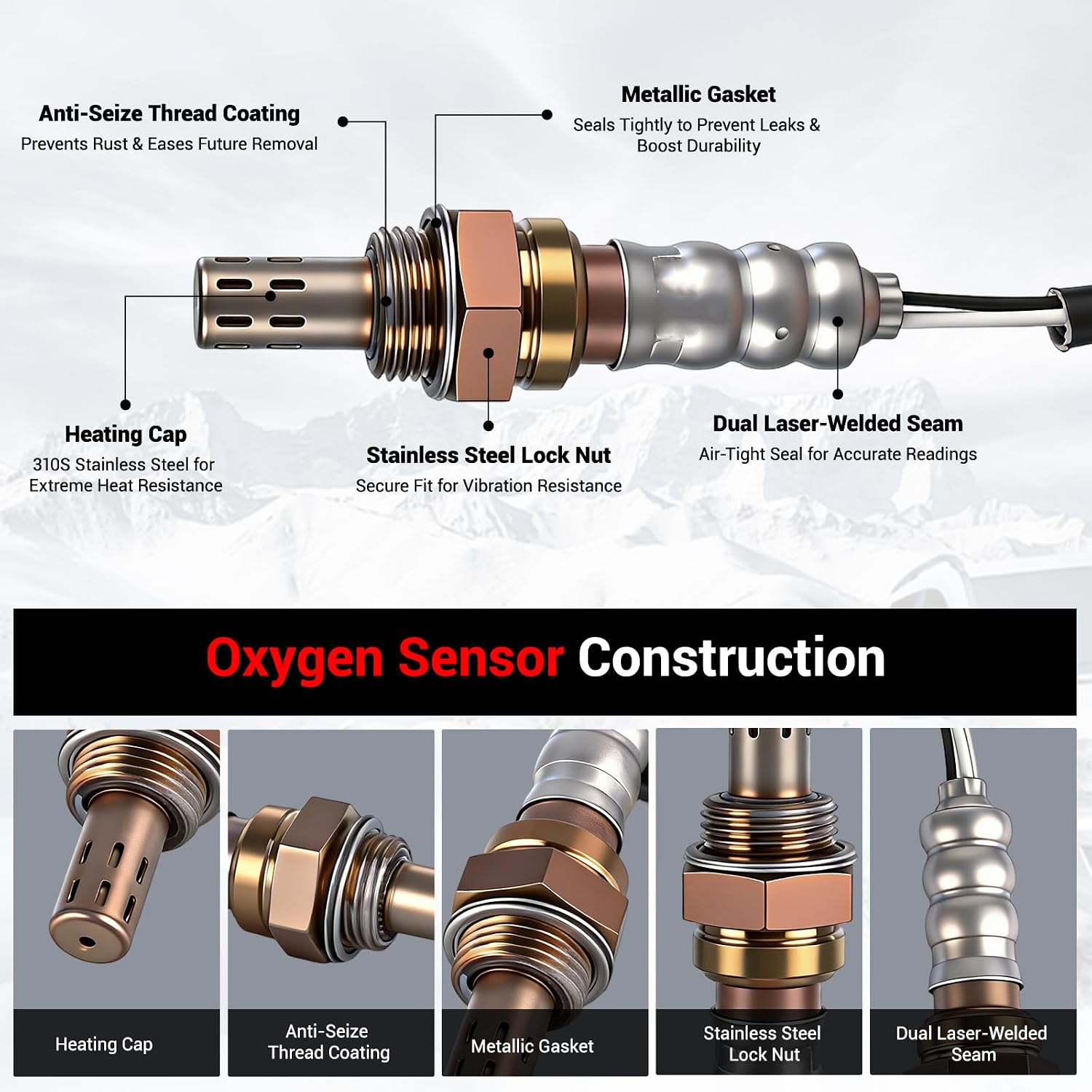 Anti-Seize Thread Coating
Prevents Rust & Eases Future Removal

Metallic Gasket
Seals Tightly to Prevent Leaks & Boost Durability

Heating Cap
310S Stainless Steel for Extreme Heat Resistance

Stainless Steel Lock Nut
Secure Fit for Vibration Resistance

Dual Laser-Welded Seam
Air-Tight Seal for Accurate Readings

Oxygen Sensor Construction

Heating Cap

Anti-Seize Thread Coating

Metallic Gasket

Stainless Steel Lock Nut

Dual Laser-Welded Seam