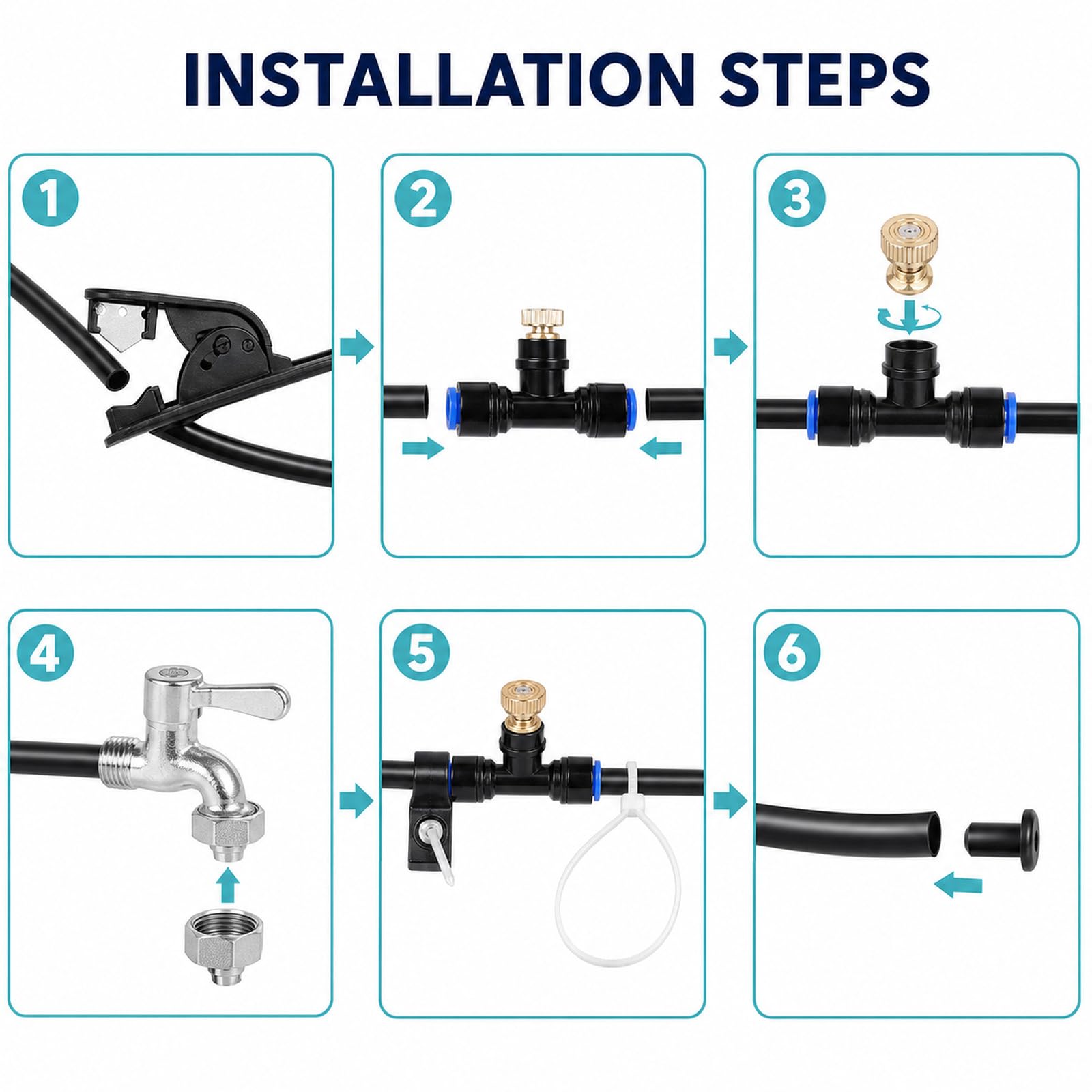 INSTALLATION STEPS

1

2

3

4

5

6