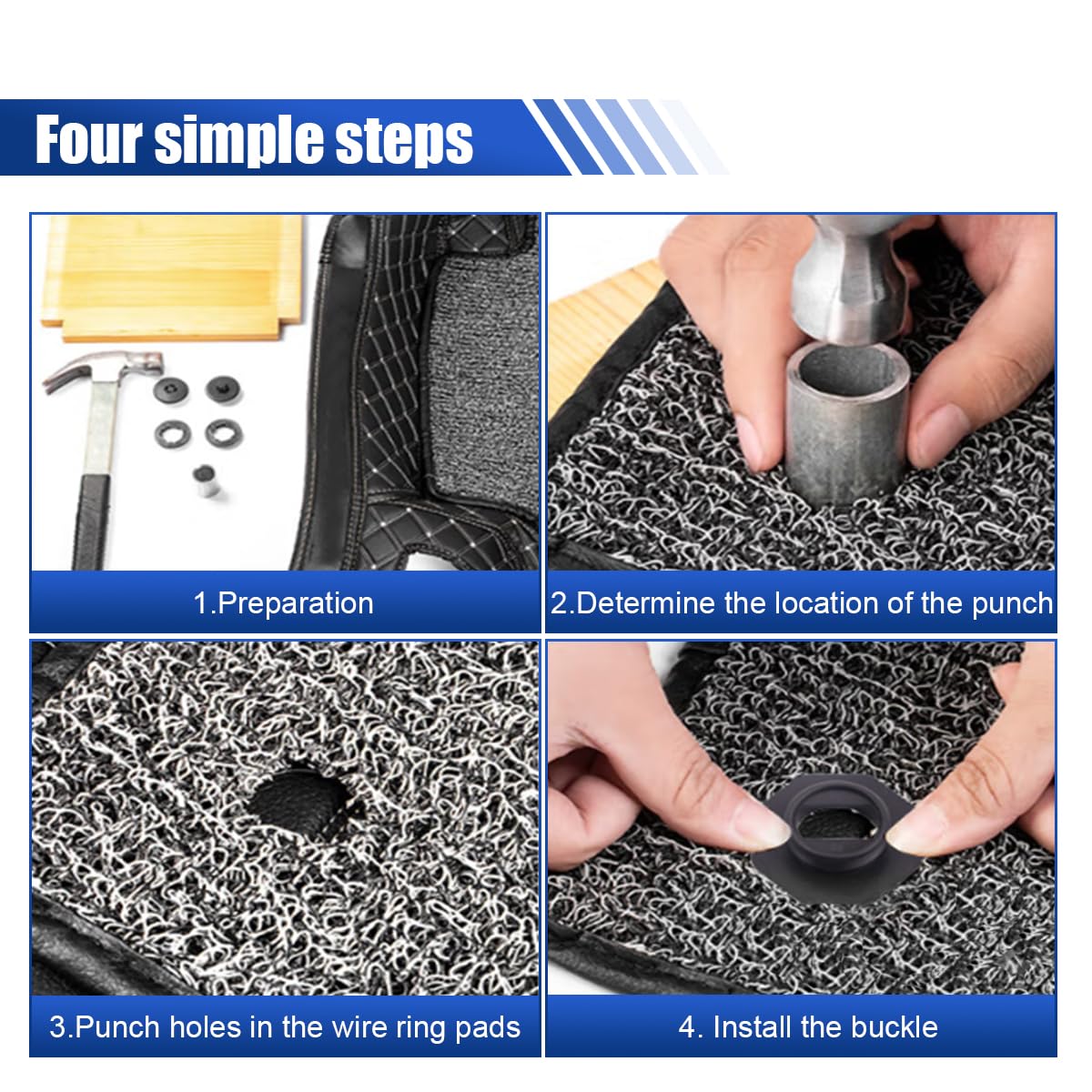 Four simple steps

1.Preparation

2.Determine the location of the punch

3.Punch holes in the wire ring pads

4. Install the buckle