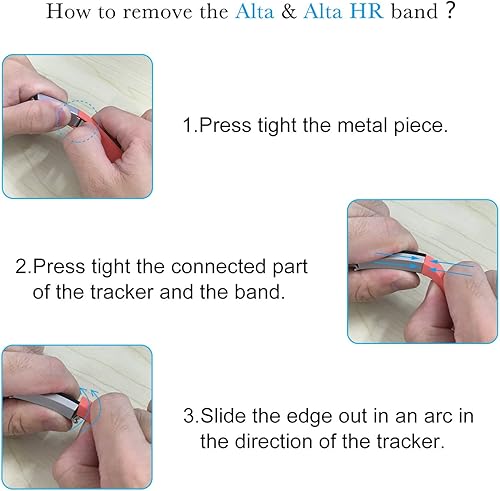 How to remove the Alta & Alta HR band ?

1.Press tight the metal piece.

2.Press tight the connected part of the tracker and the band.

3.Slide the edge out in an arc in the direction of the tracker.