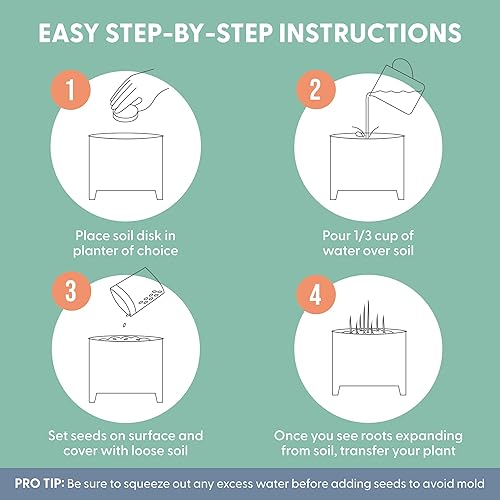 EASY STEP-BY-STEP INSTRUCTIONS

1

Place soil disk in planter of choice

2

Pour 1/3 cup of water over soil

3

Set seeds on surface and cover with loose soil

4

Once you see roots expanding from soil, transfer your plant

PRO TIP: Be sure to squeeze out any excess water before adding seeds to avoid mold