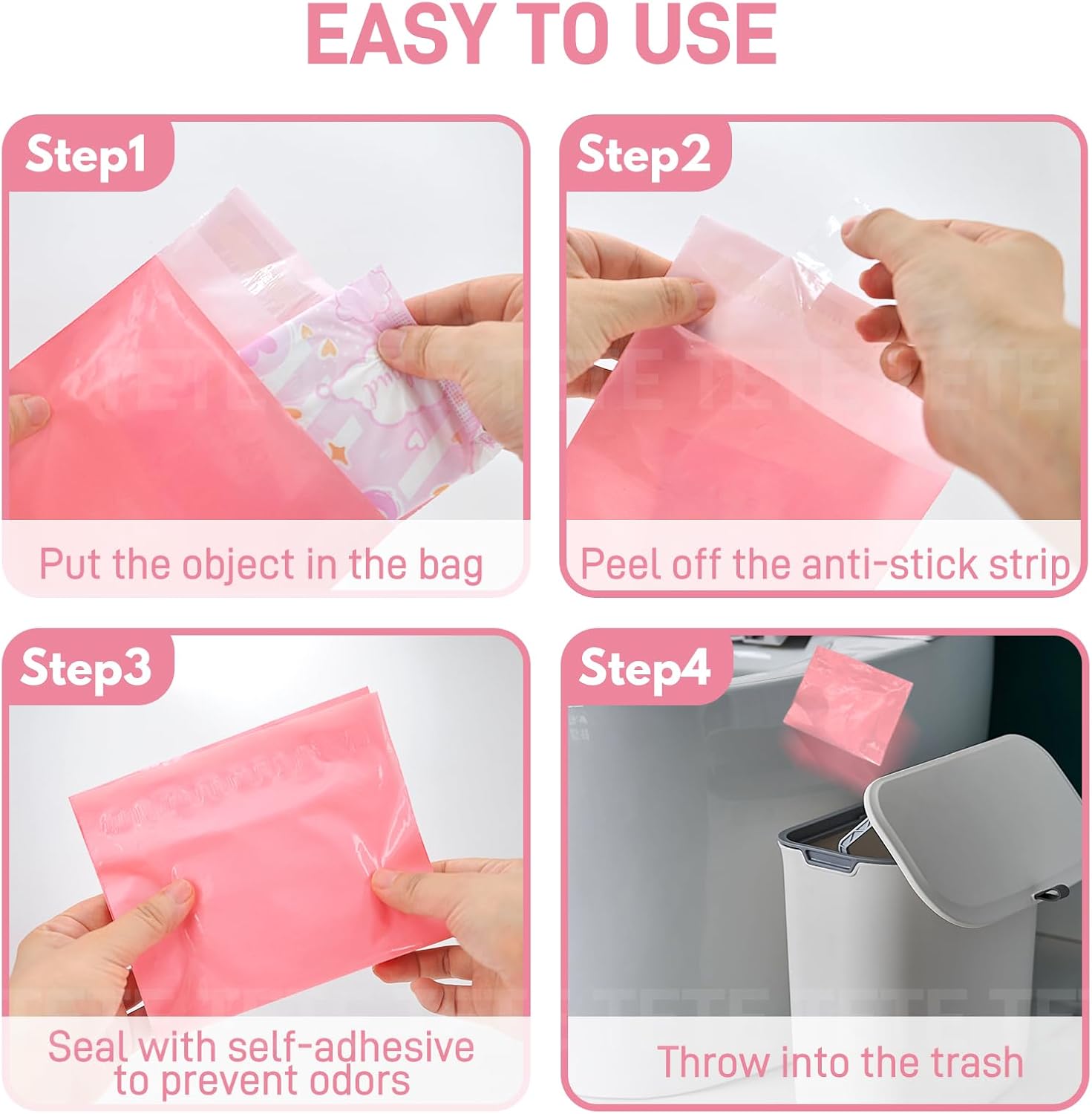 EASY TO USE

Step1

Put the object in the bag

Step2

Peel off the anti-stick strip

Step3

Seal with self-adhesive to prevent odors

Step4

Throw into the trash