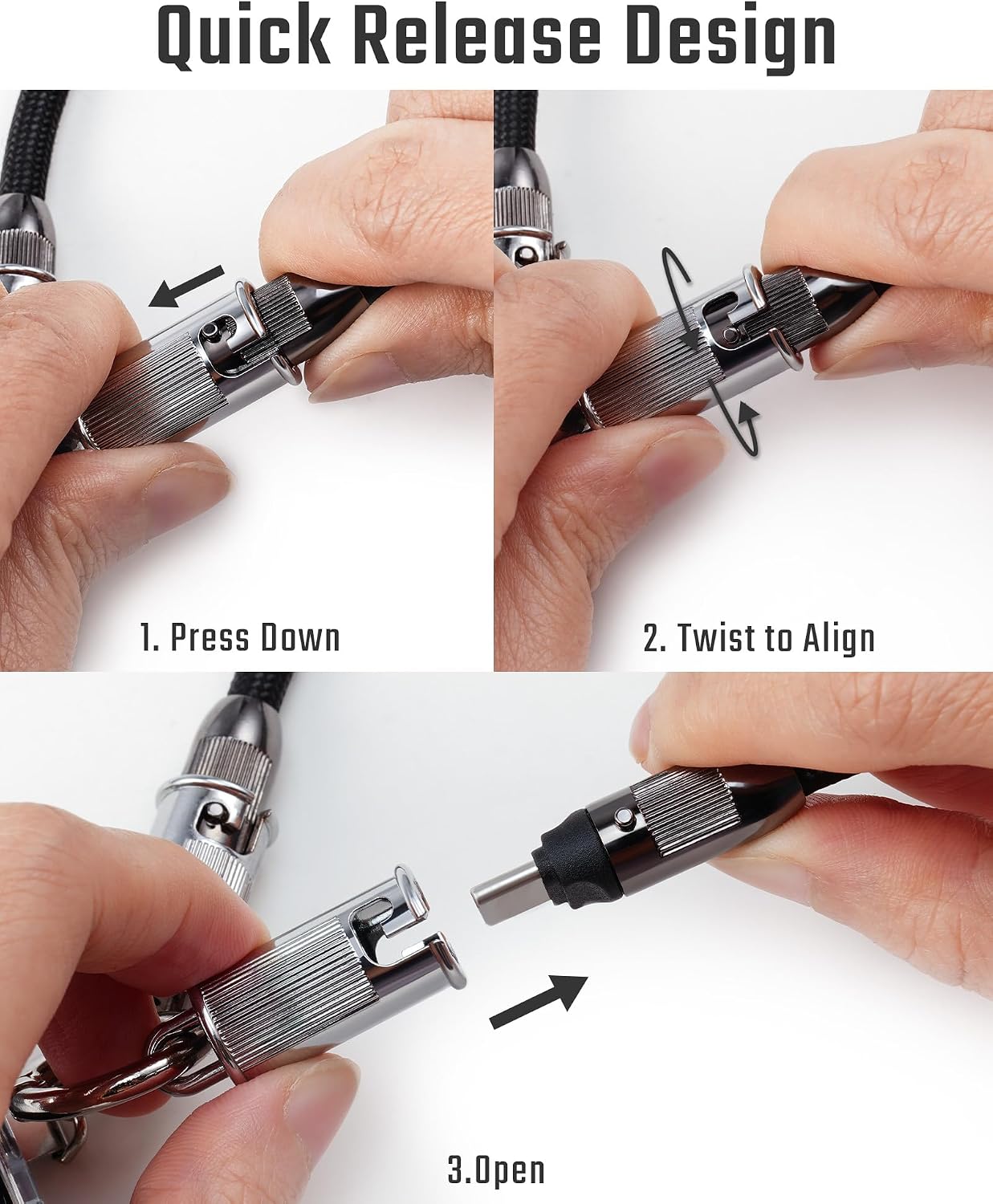 Quick Release Design

1. Press Down

2. Twist to Align

3.Open