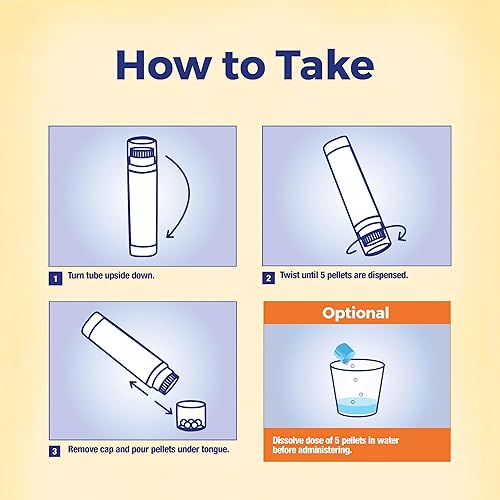 How to Take

1 Turn tube upside down.

2 Twist until 5 pellets are dispensed.

3 Remove cap and pour pellets under tongue.

Optional

Dissolve dose of 5 pellets in water before administering.