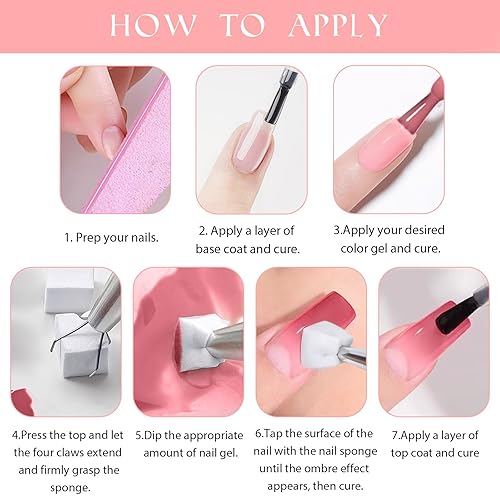 HOW TO APPLY

1. Prep your nails.

2. Apply a layer of base coat and cure.

3.Apply your desired color gel and cure.

4.Press the top and let the four claws extend and firmly grasp the sponge.

5.Dip the appropriate amount of nail gel.

6.Tap the surface of the nail with the nail sponge until the ombre effect appears, then cure.

7.Apply a layer of top coat and cure