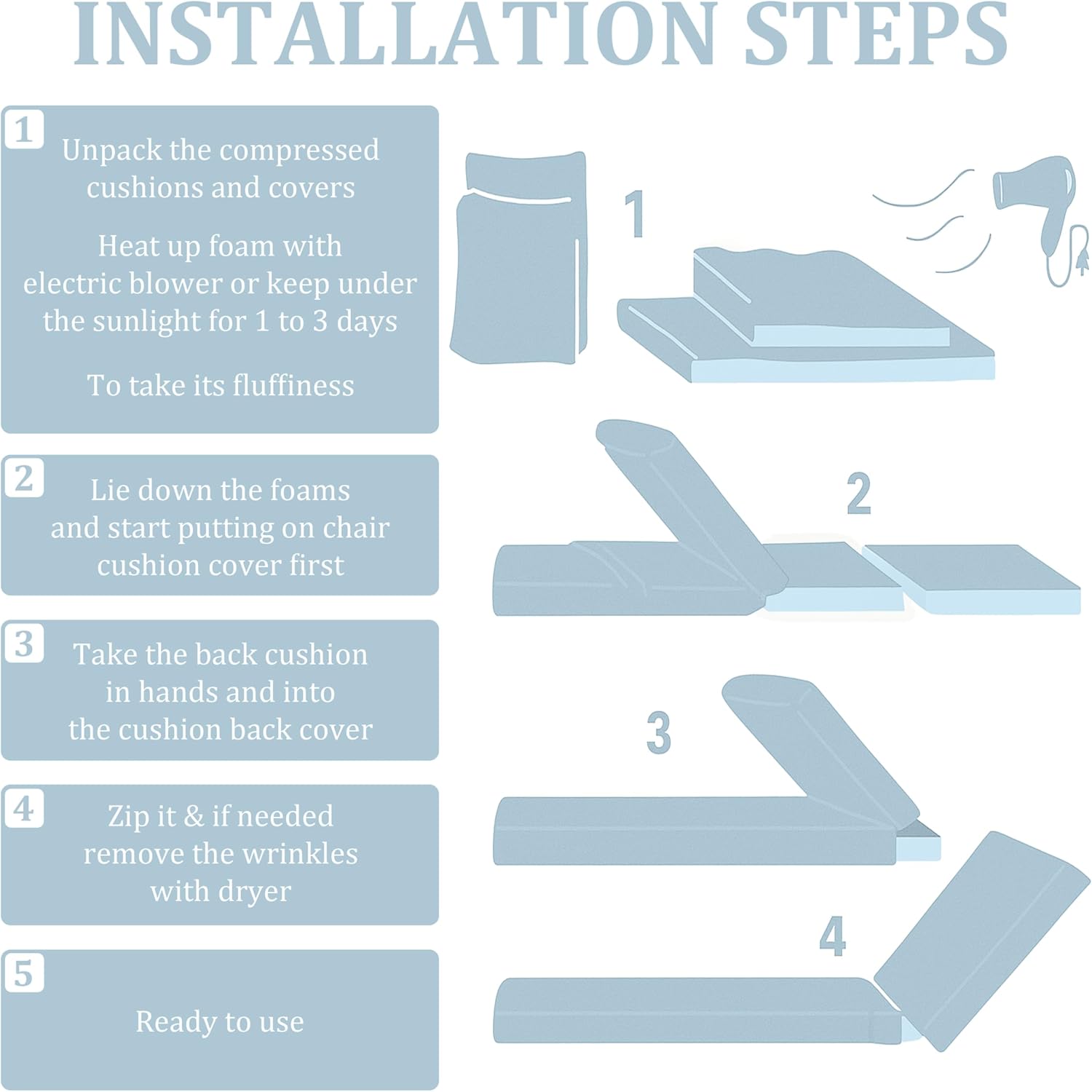 INSTALLATION STEPS

1
Unpack the compressed cushions and covers

Heat up foam with electric blower or keep under the sunlight for 1 to 3 days

To take its fluffiness

2
Lie down the foams and start putting on chair cushion cover first

3
Take the back cushion in hands and into the cushion back cover

4
Zip it & if needed remove the wrinkles with dryer

5
Ready to use

1

2

3

4