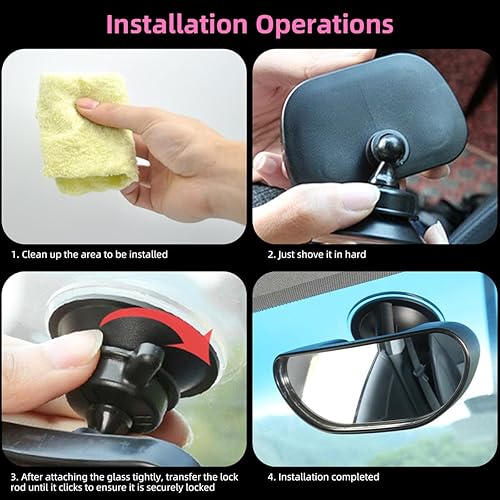 Installation Operations

1. Clean up the area to be installed

2. Just shove it in hard

3. After attaching the glass tightly, transfer the lock rod until it clicks to ensure it is securely locked

4. Installation completed