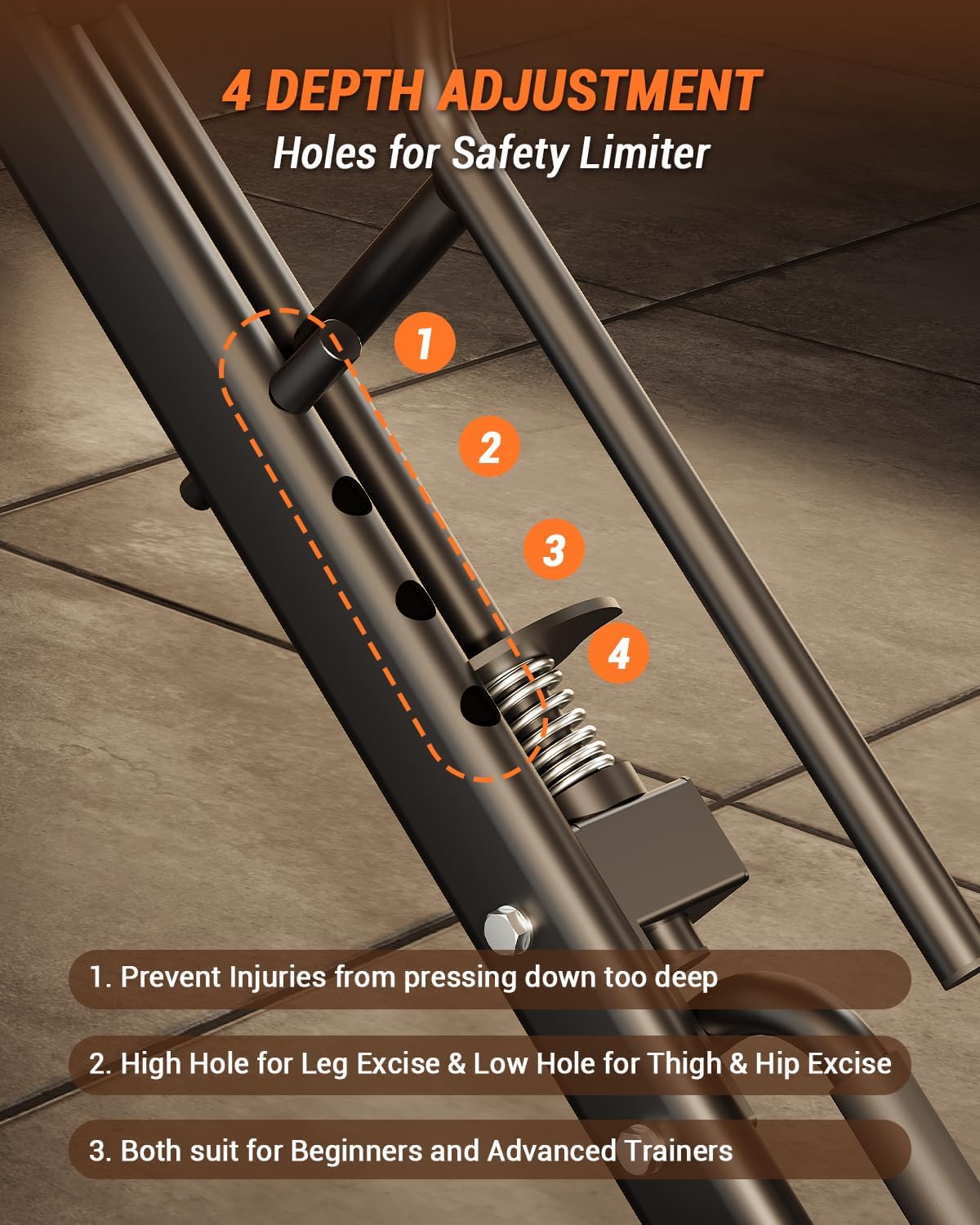 4 DEPTH ADJUSTMENT
Holes for Safety Limiter

1

2

3

4

1. Prevent Injuries from pressing down too deep

2. High Hole for Leg Excise & Low Hole for Thigh & Hip Excise

3. Both suit for Beginners and Advanced Trainers