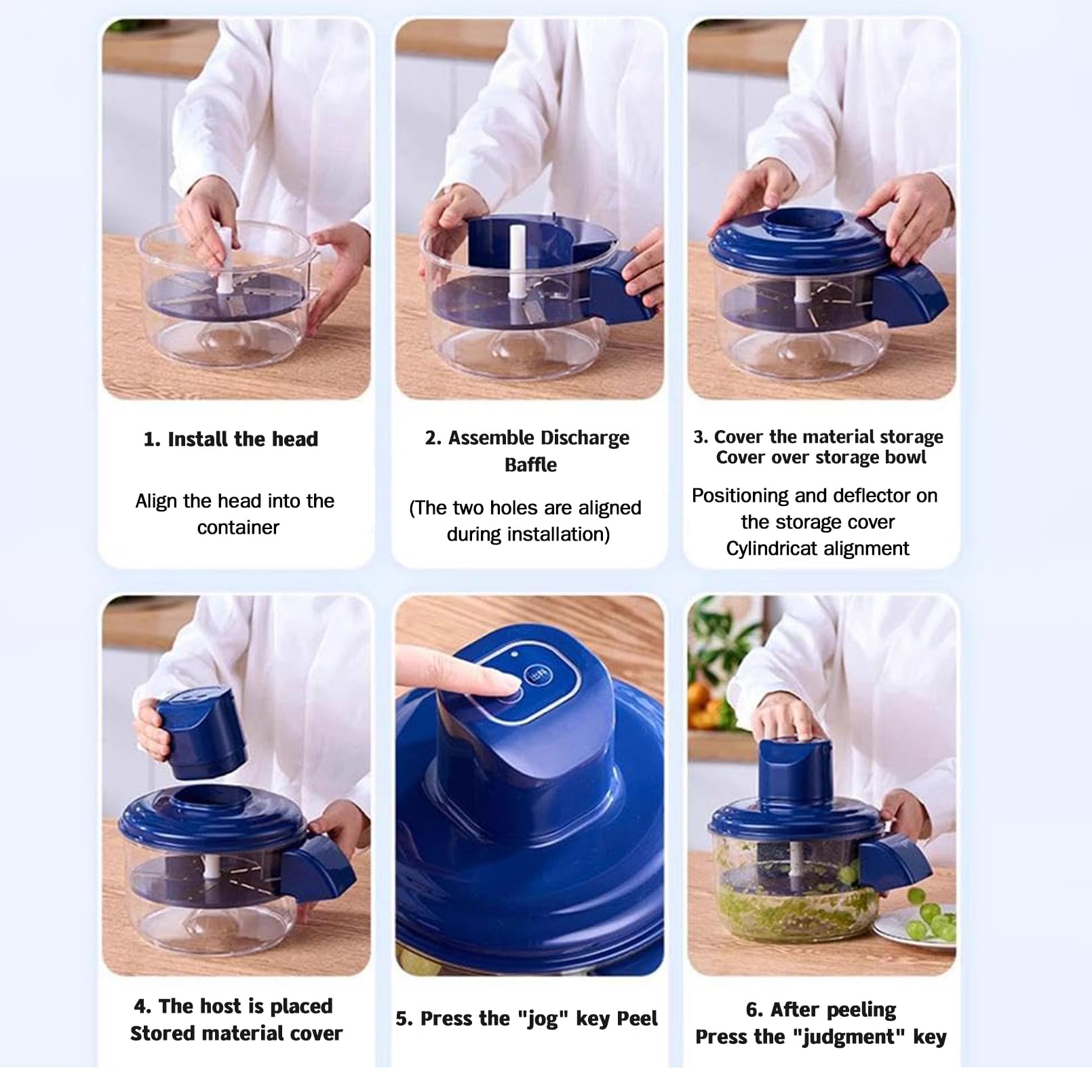 1. Install the head

Align the head into the container

2. Assemble Discharge Baffle

(The two holes are aligned during installation)

3. Cover the material storage Cover over storage bowl

Positioning and deflector on the storage cover Cylindricat alignment

4. The host is placed Stored material cover

5. Press the "jog" key Peel

6. After peeling Press the "judgment" key