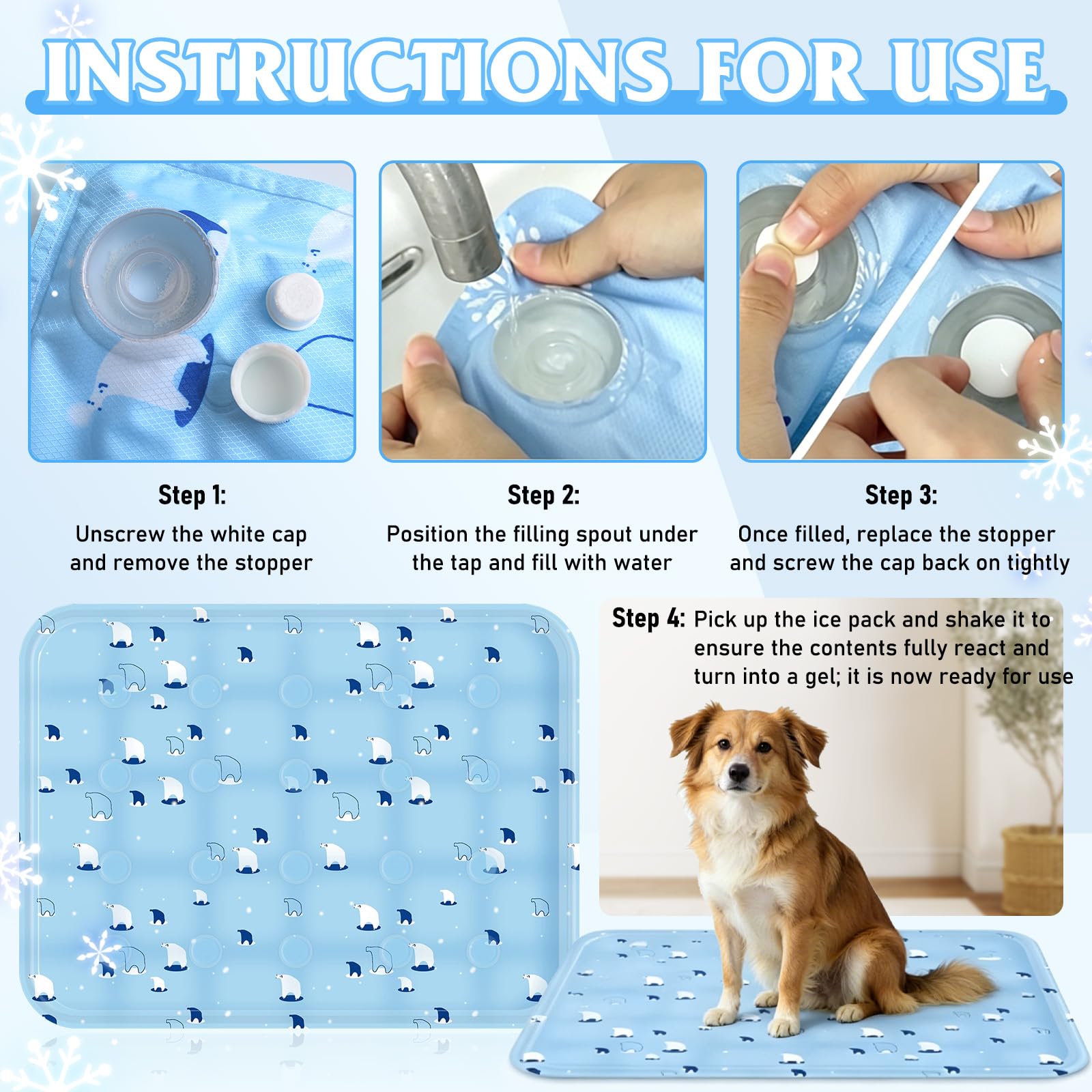 INSTRUCTIONS FOR USE

Step 1:
Unscrew the white cap and remove the stopper

Step 2:
Position the filling spout under the tap and fill with water

Step 3:
Once filled, replace the stopper and screw the cap back on tightly

Step 4: Pick up the ice pack and shake it to ensure the contents fully react and turn into a gel; it is now ready for use