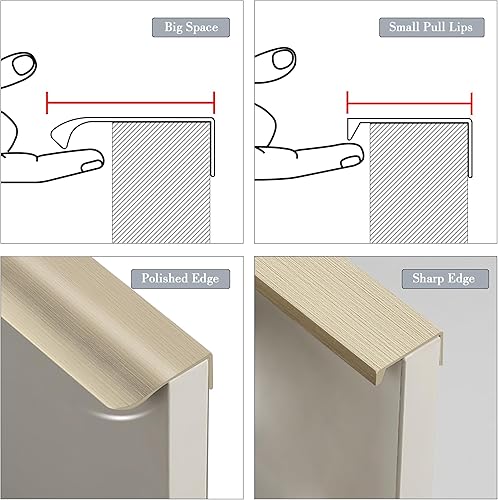 Big Space

Small Pull Lips

Polished Edge

Sharp Edge