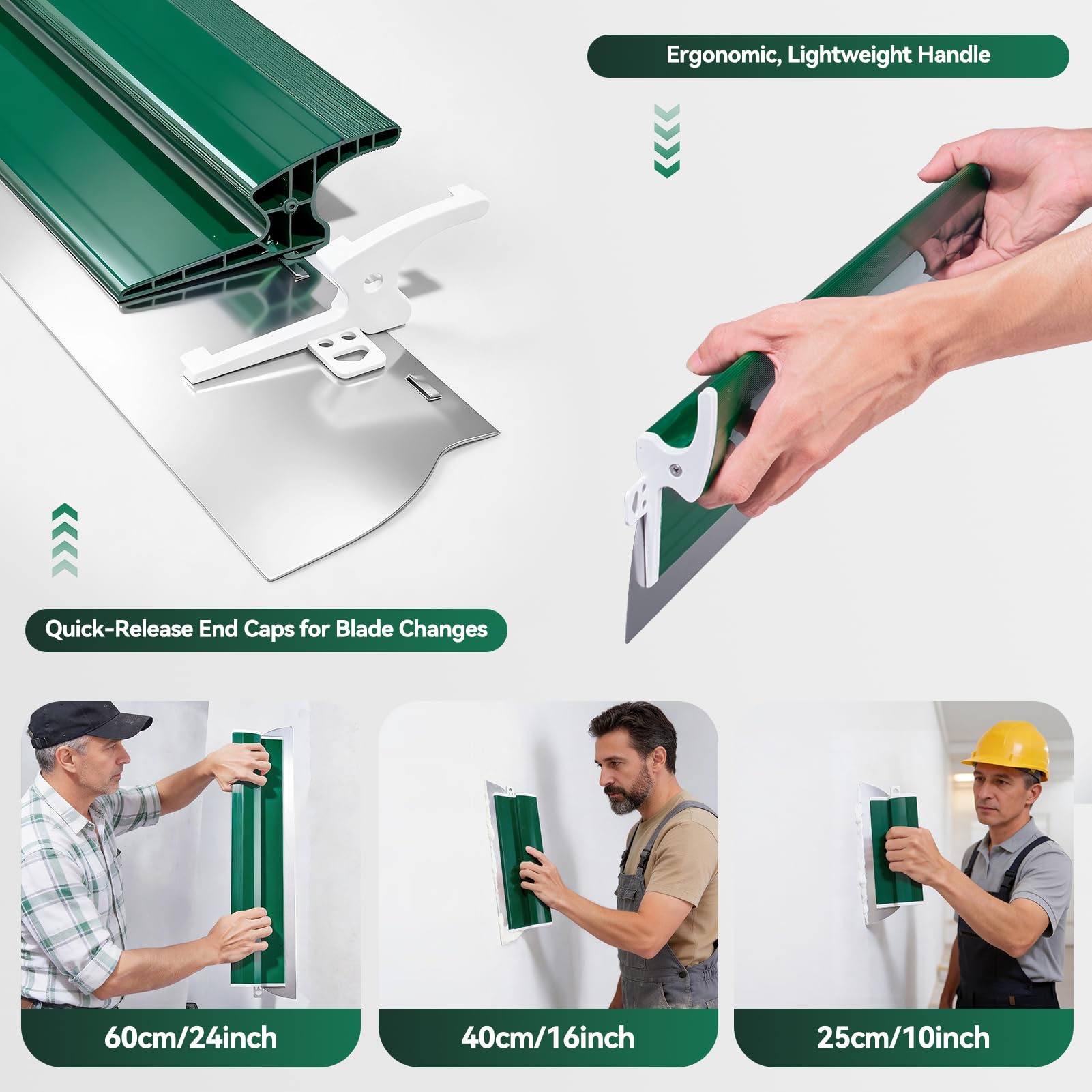 Ergonomic, Lightweight Handle

Quick-Release End Caps for Blade Changes

60cm/24inch

40cm/16inch

25cm/10inch