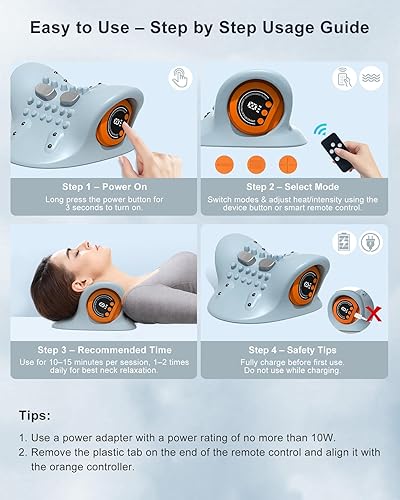 Easy to Use – Step by Step Usage Guide

Step 1 – Power On
Long press the power button for 3 seconds to turn on.

Step 2 – Select Mode
Switch modes & adjust heat/intensity using the device button or smart remote control.

Step 3 – Recommended Time
Use for 10–15 minutes per session, 1–2 times daily for best neck relaxation.

Step 4 – Safety Tips
Fully charge before first use. Do not use while charging.

Tips:
1. Use a power adapter with a power rating of no more than 10W.
2. Remove the plastic tab on the end of the remote control and align it with the orange controller.