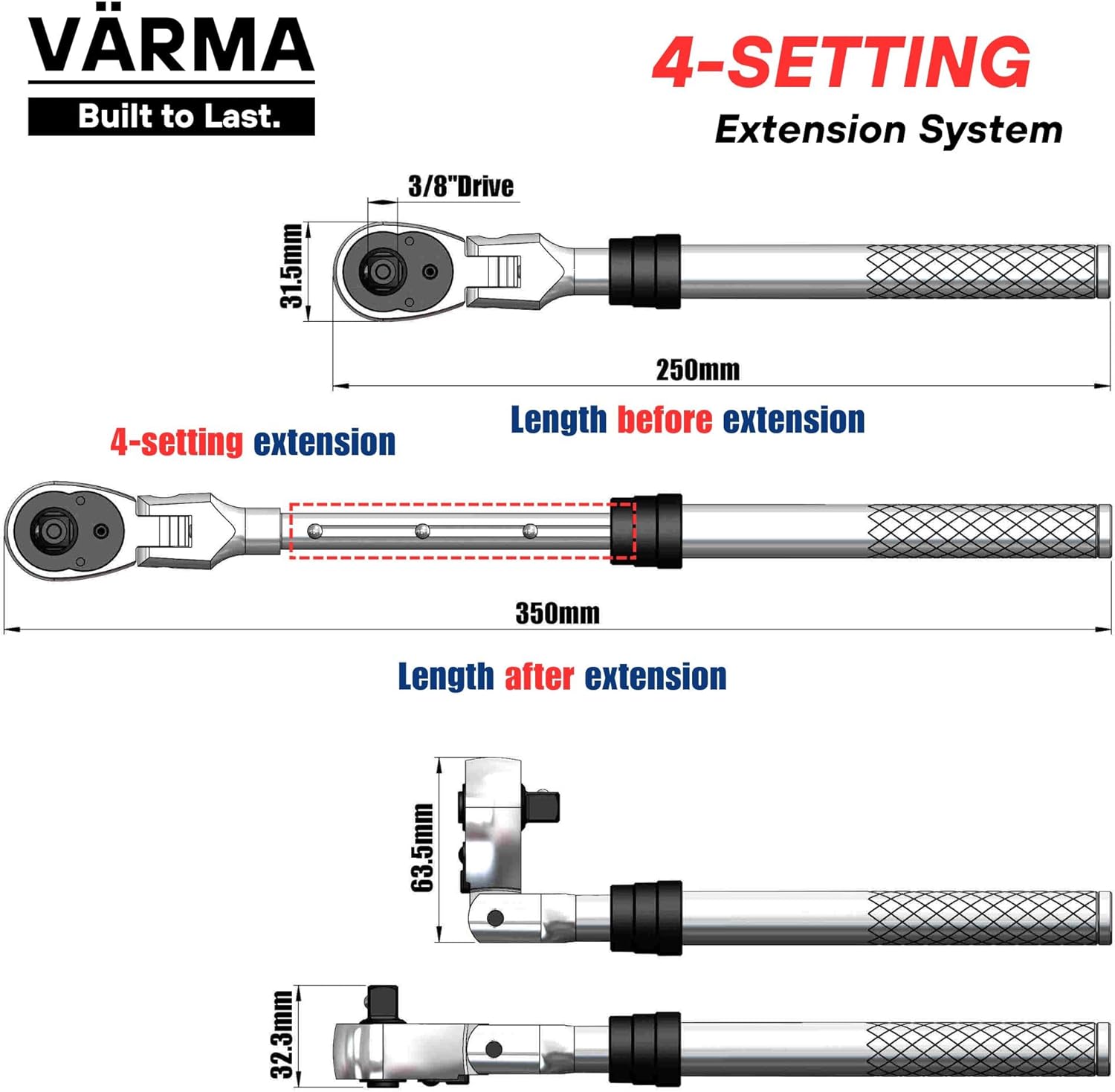 VÄRMA
Built to Last.

4-SETTING
Extension System

3/8"Drive

31.5mm

250mm

Length before extension

4-setting extension

350mm

Length after extension

63.5mm

32.3mm