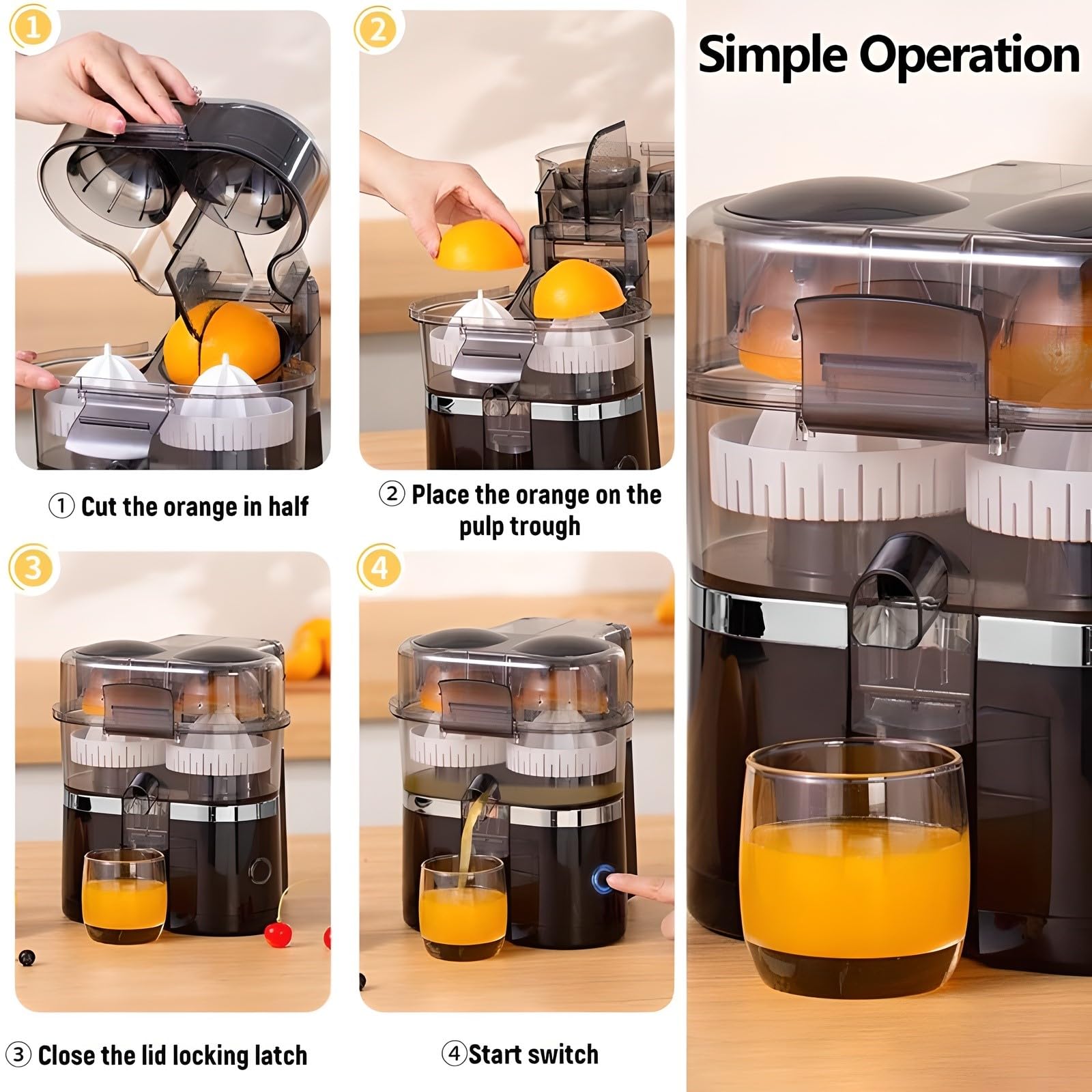 Simple Operation

1

2

① Cut the orange in half

② Place the orange on the pulp trough

3

4

③ Close the lid locking latch

④Start switch