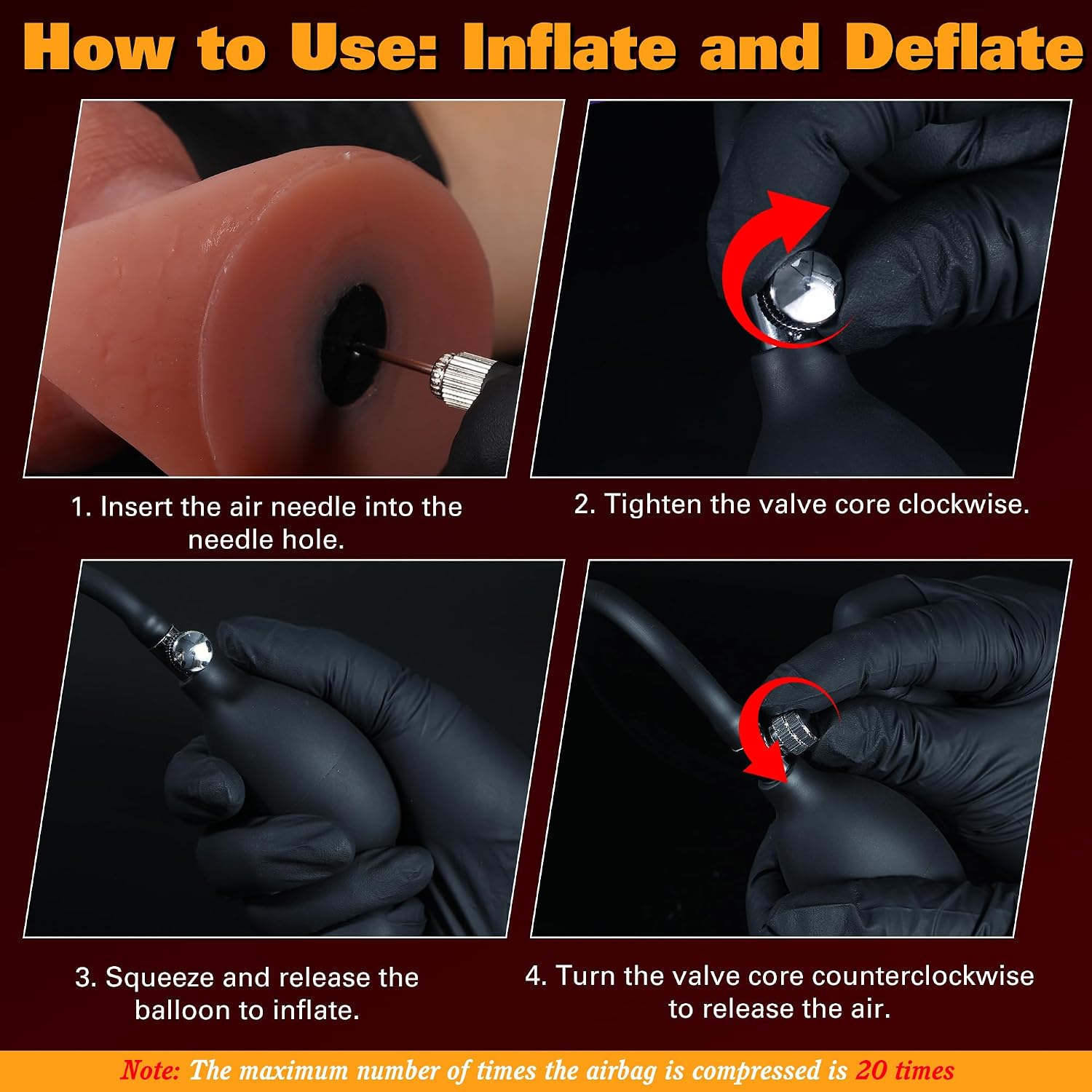 How to Use: Inflate and Deflate

1. Insert the air needle into the needle hole.

2. Tighten the valve core clockwise.

3. Squeeze and release the balloon to inflate.

4. Turn the valve core counterclockwise to release the air.

Note: The maximum number of times the airbag is compressed is 20 times