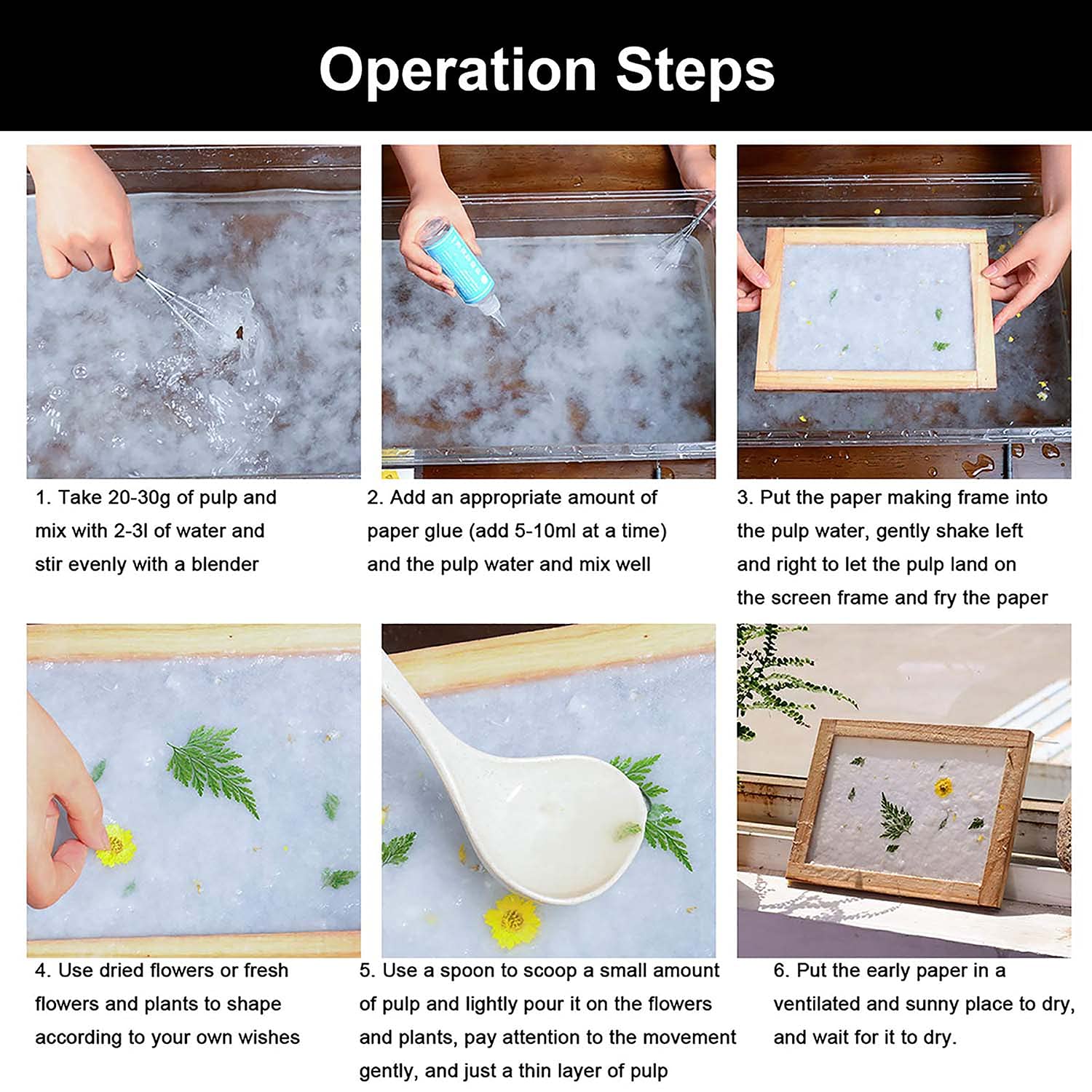 Operation Steps

1. Take 20-30g of pulp and mix with 2-3l of water and stir evenly with a blender

2. Add an appropriate amount of paper glue (add 5-10ml at a time) and the pulp water and mix well

3. Put the paper making frame into the pulp water, gently shake left and right to let the pulp land on the screen frame and fry the paper

4. Use dried flowers or fresh flowers and plants to shape according to your own wishes

5. Use a spoon to scoop a small amount of pulp and lightly pour it on the flowers and plants, pay attention to the movement gently, and just a thin layer of pulp

6. Put the early paper in a ventilated and sunny place to dry, and wait for it to dry.