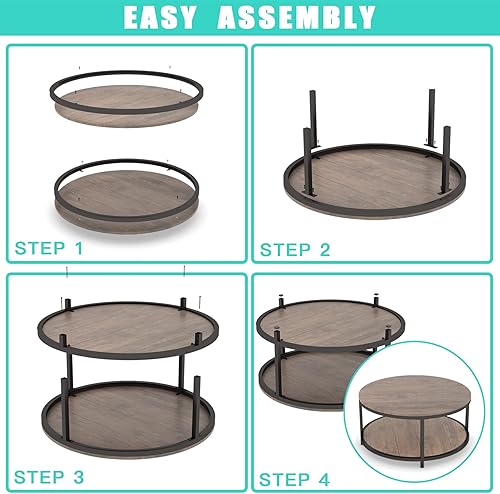 EASY ASSEMBLY

STEP 1

STEP 2

STEP 3

STEP 4