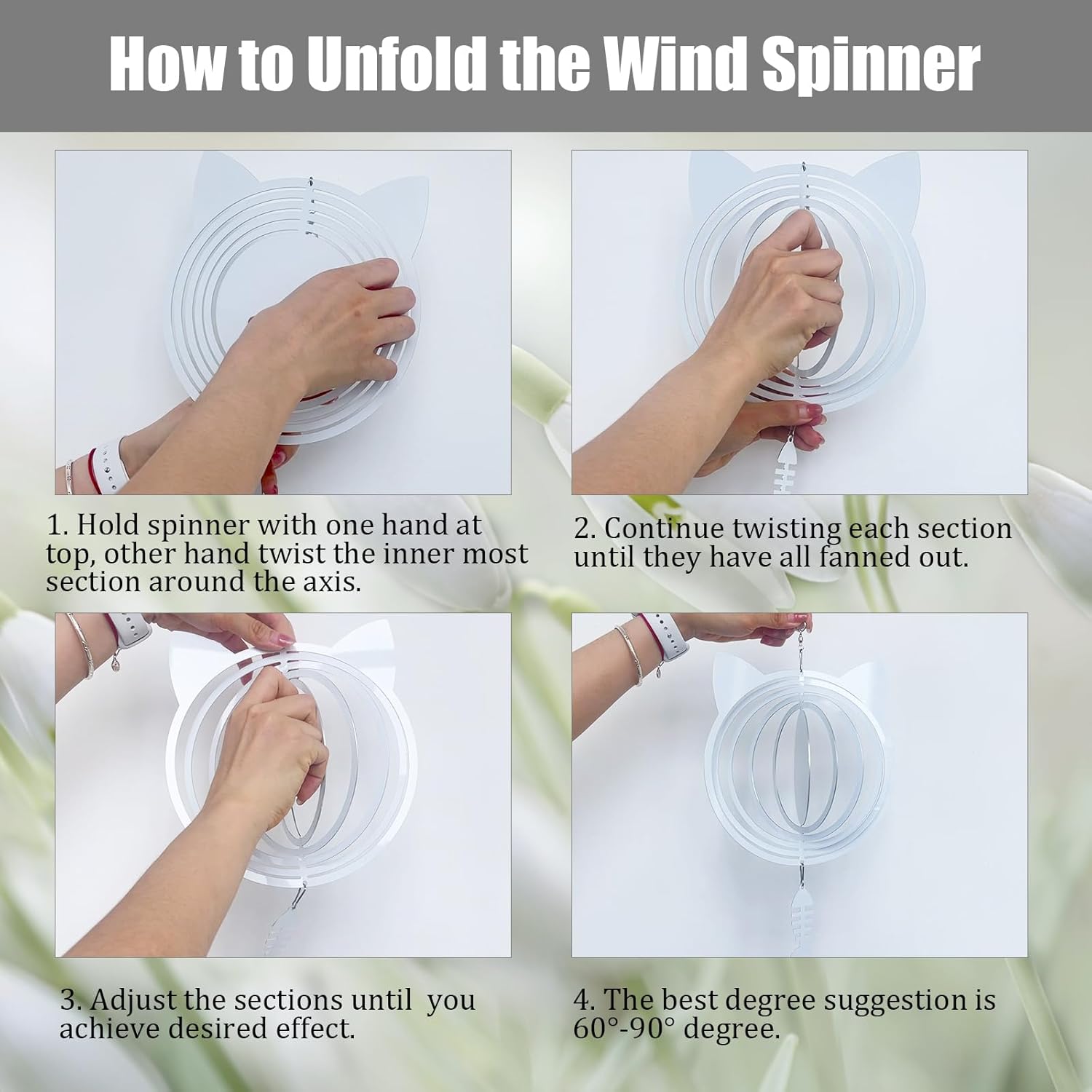 How to Unfold the Wind Spinner

1. Hold spinner with one hand at top, other hand twist the inner most section around the axis.

2. Continue twisting each section until they have all fanned out.

3. Adjust the sections until you achieve desired effect.

4. The best degree suggestion is 60°-90° degree.