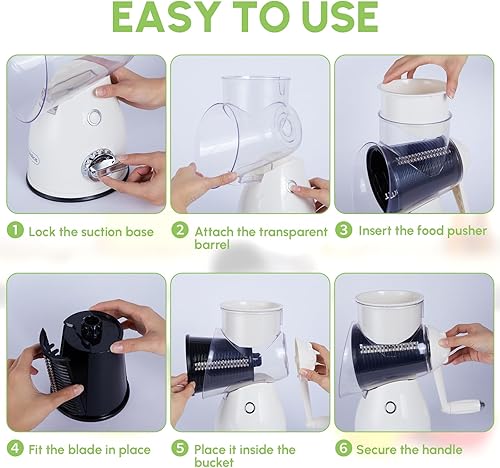 EASY TO USE

1 Lock the suction base

2 Attach the transparent barrel

3 Insert the food pusher

4 Fit the blade in place

5 Place it inside the bucket

6 Secure the handle