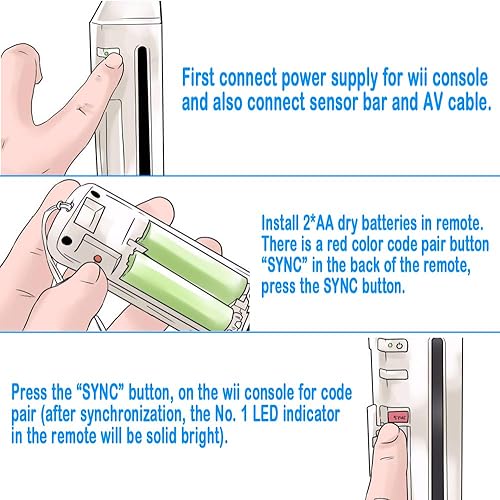 First connect power supply for wii console and also connect sensor bar and AV cable.

Install 2*AA dry batteries in remote. There is a red color code pair button “SYNC” in the back of the remote, press the SYNC button.

Press the “SYNC” button, on the wii console for code pair (after synchronization, the No. 1 LED indicator in the remote will be solid bright).

SYNC